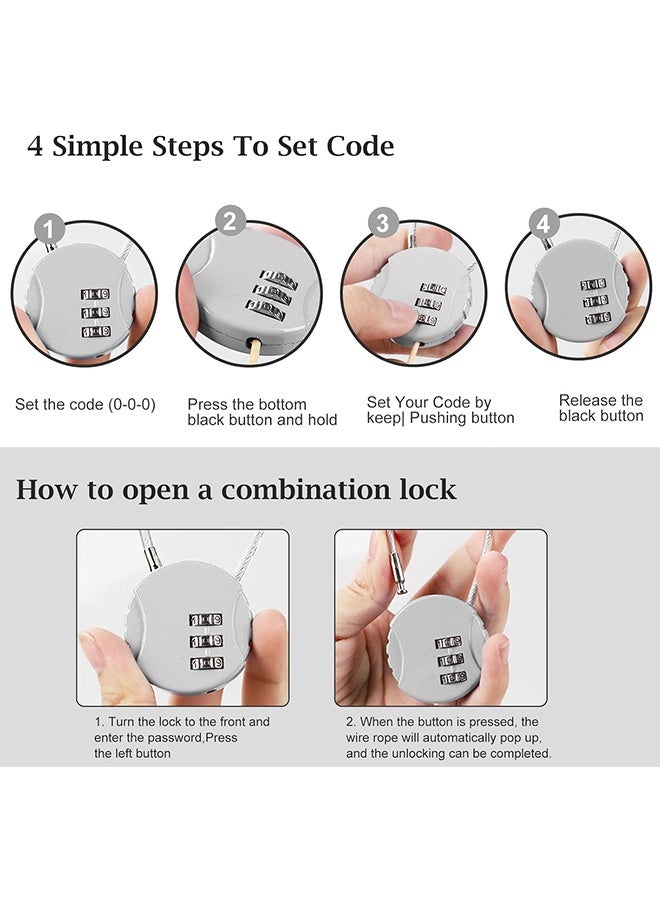 4 Simple Steps To Set Code

1

2

3

4

Set the code (0-0-0)

Press the bottom black button and hold

Set Your Code by keep| Pushing button

Release the black button

How to open a combination lock

1. Turn the lock to the front and enter the password,Press the left button

2. When the button is pressed, the wire rope will automatically pop up, and the unlocking can be completed.