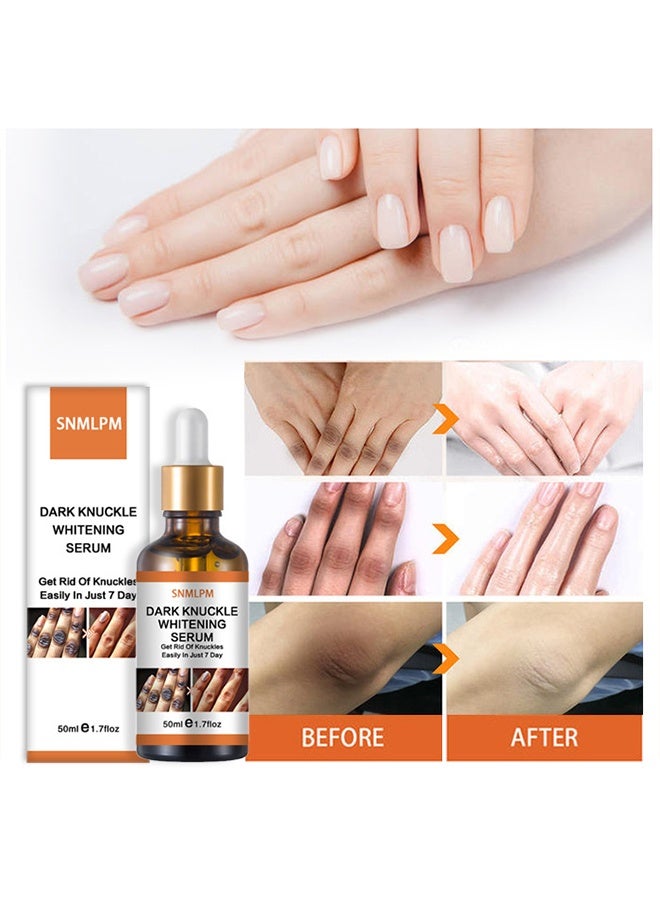 SNMLPM

DARK KNUCKLE WHITENING SERUM

Get Rid Of Knuckles Easily In Just 7 Day

50ml ℮ 1.7floz

SNMLPM

DARK KNUCKLE WHITENING SERUM

Get Rid Of Knuckles Easily In Just 7 Day

50ml ℮ 1.7floz

BEFORE

AFTER