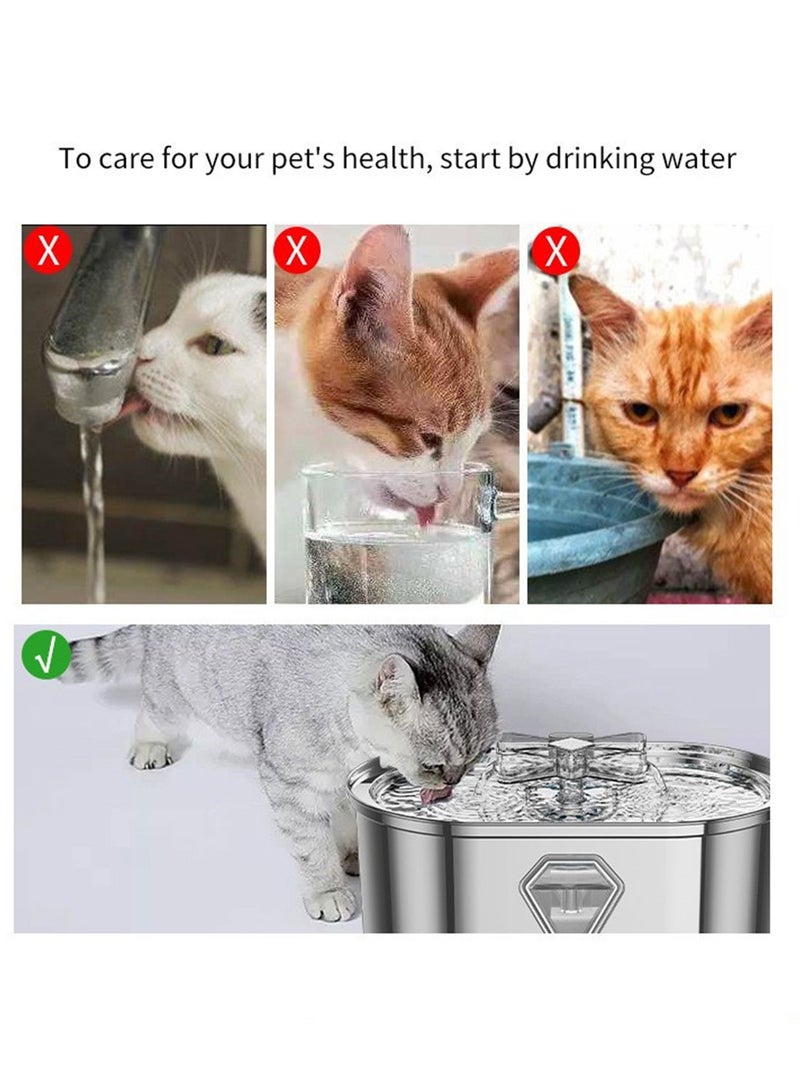 To care for your pet's health, start by drinking water

X

X

X

√