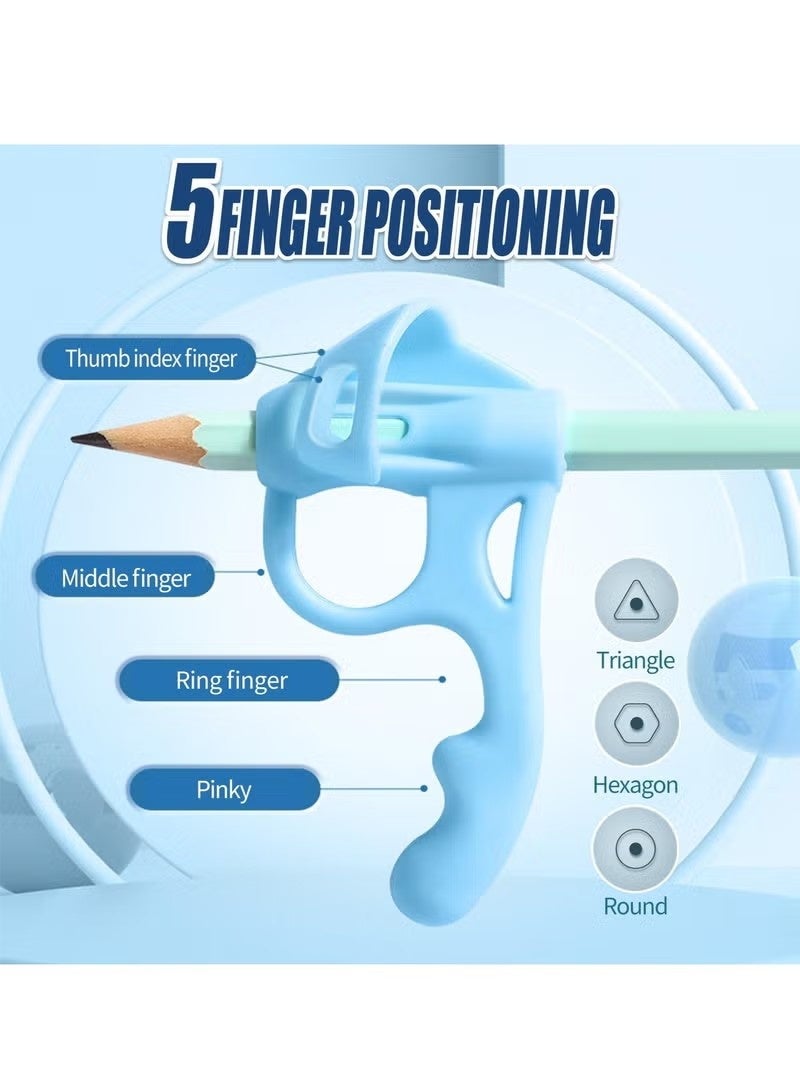 5 FINGER POSITIONING

Thumb index finger

Middle finger

Ring finger

Pinky

Triangle

Hexagon

Round