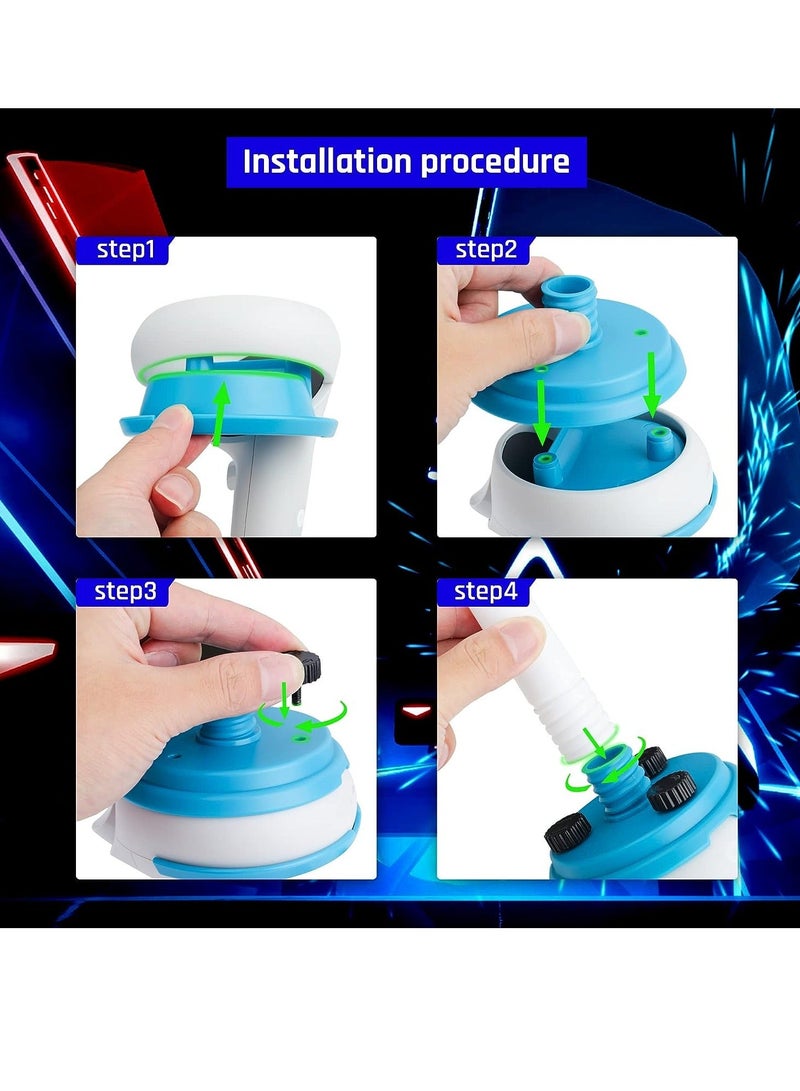 Installation procedure

step1

step2

step3

step4