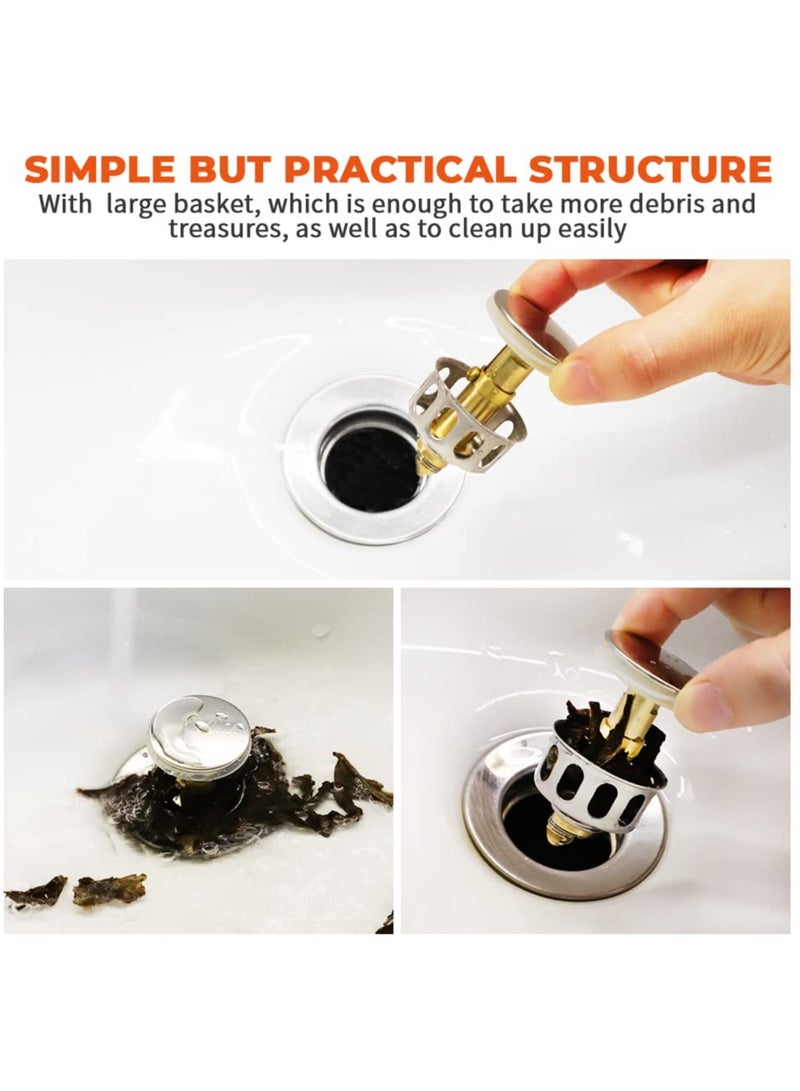 SIMPLE BUT PRACTICAL STRUCTURE

With large basket, which is enough to take more debris and treasures, as well as to clean up easily