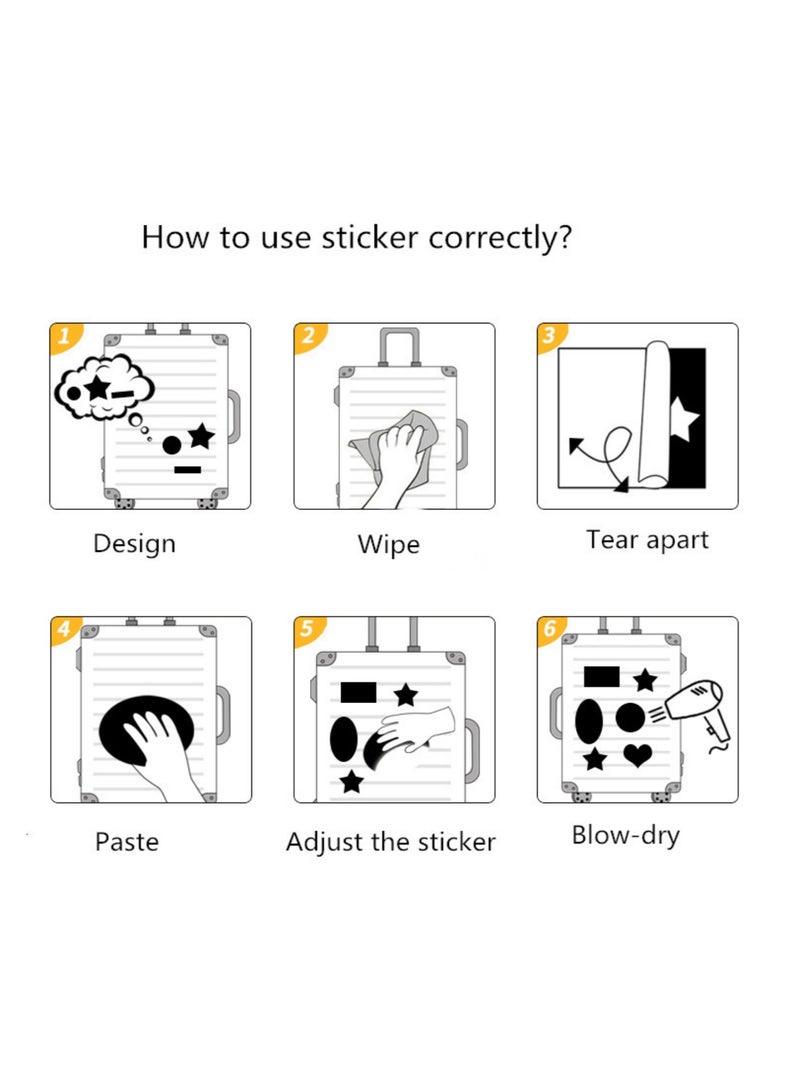 How to use sticker correctly?

1

Design

2

Wipe

3

Tear apart

4

Paste

5

Adjust the sticker

6

Blow-dry