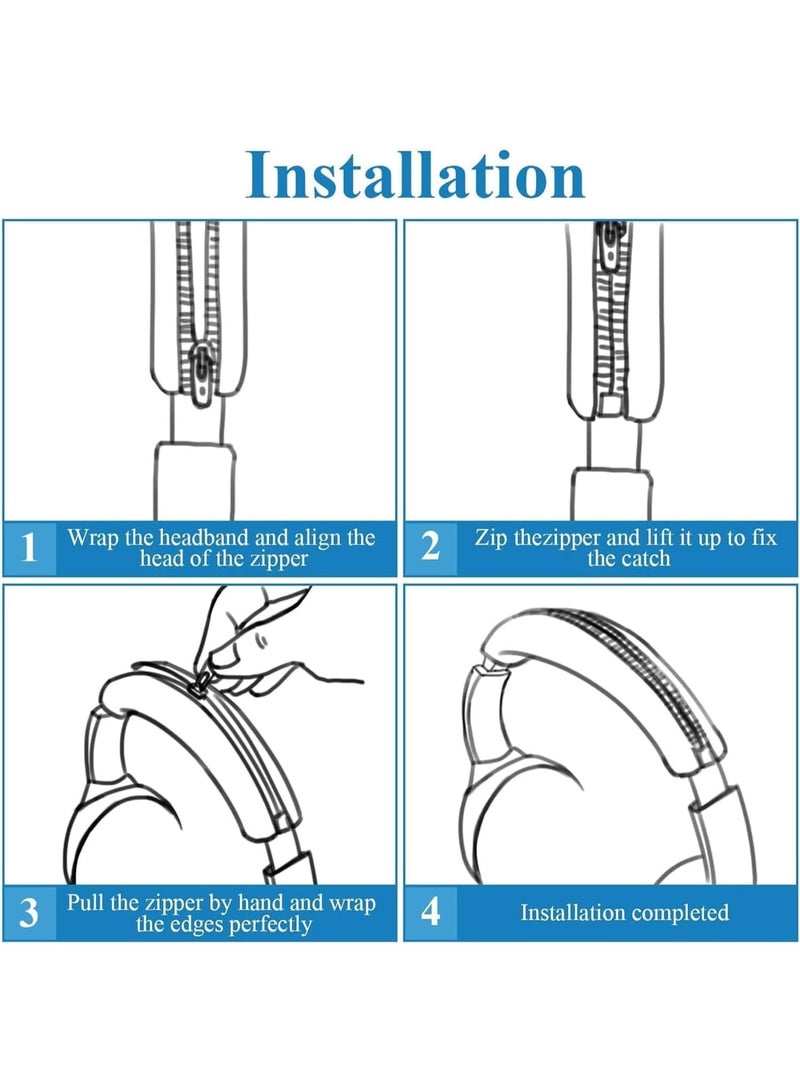 Installation

1 Wrap the headband and align the head of the zipper

2 Zip thezipper and lift it up to fix the catch

3 Pull the zipper by hand and wrap the edges perfectly

4 Installation completed