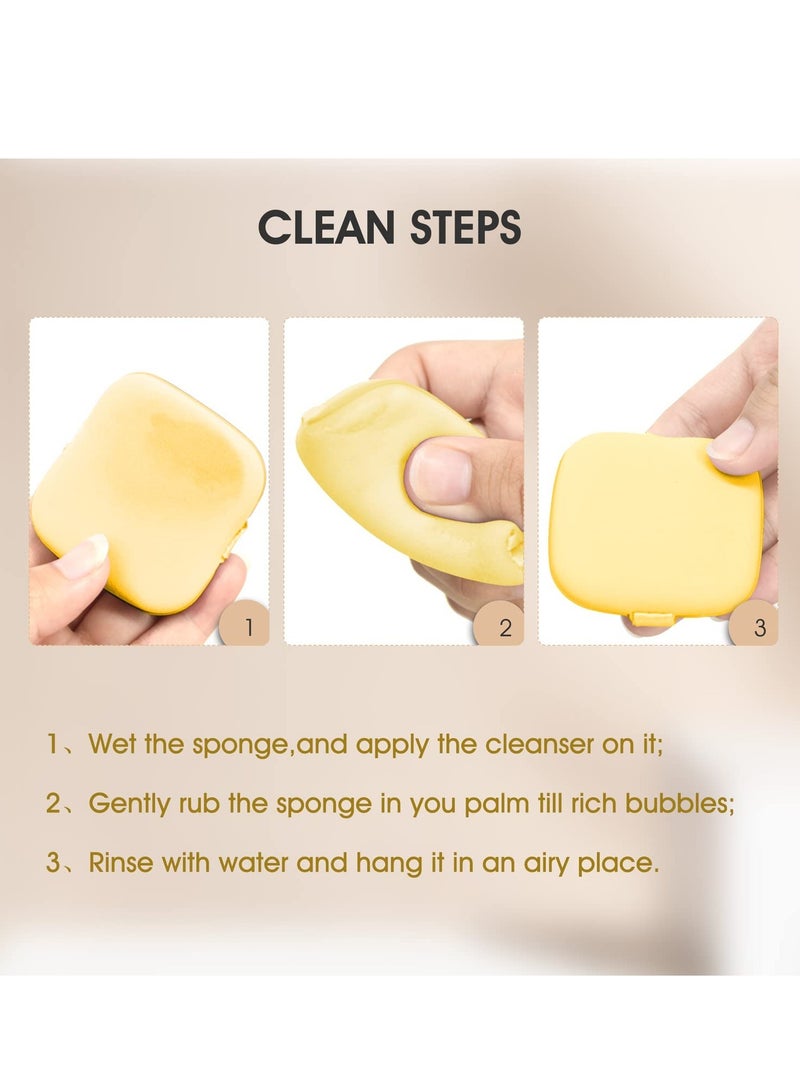 CLEAN STEPS

1

2

3

1、Wet the sponge,and apply the cleanser on it;

2、Gently rub the sponge in you palm till rich bubbles;

3、Rinse with water and hang it in an airy place.