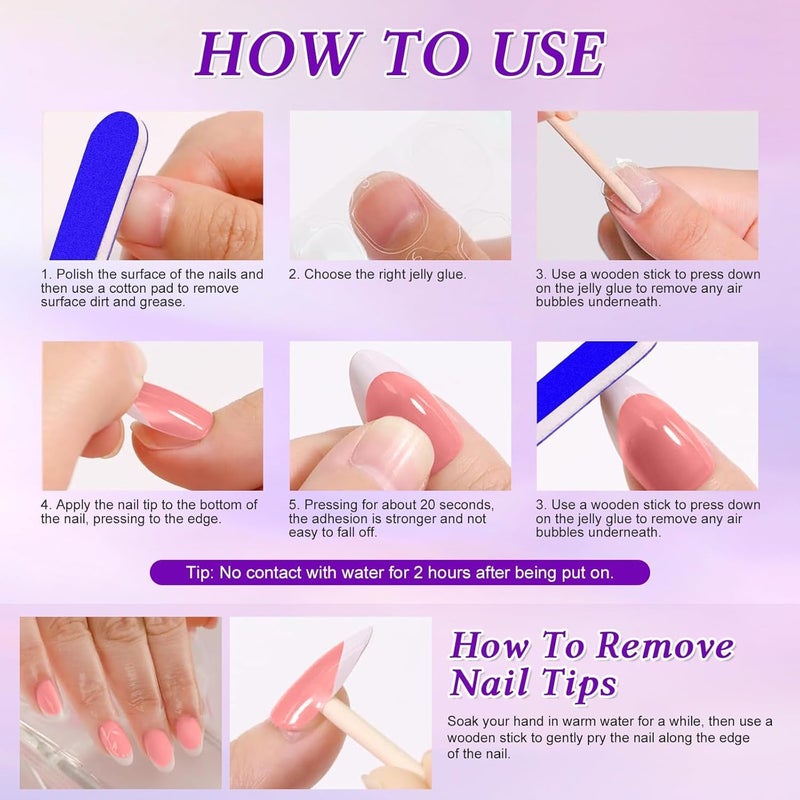 HOW TO USE

1. Polish the surface of the nails and then use a cotton pad to remove surface dirt and grease.

2. Choose the right jelly glue.

3. Use a wooden stick to press down on the jelly glue to remove any air bubbles underneath.

4. Apply the nail tip to the bottom of the nail, pressing to the edge.

5. Pressing for about 20 seconds, the adhesion is stronger and not easy to fall off.

3. Use a wooden stick to press down on the jelly glue to remove any air bubbles underneath.

Tip: No contact with water for 2 hours after being put on.

How To Remove Nail Tips

Soak your hand in warm water for a while, then use a wooden stick to gently pry the nail along the edge of the nail.