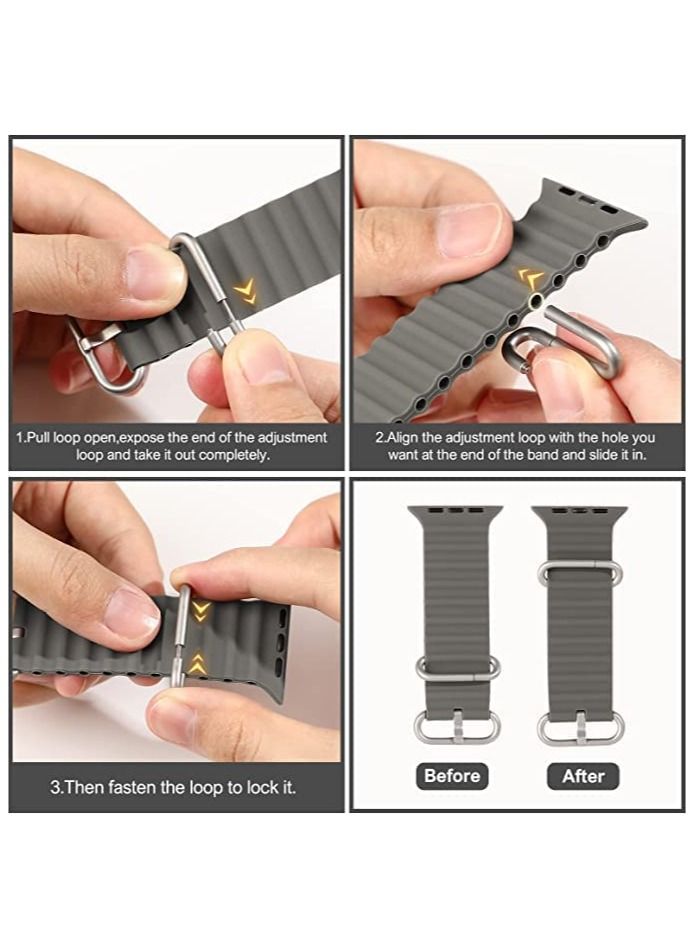 1.Pull loop open,expose the end of the adjustment loop and take it out completely.

2.Align the adjustment loop with the hole you want at the end of the band and slide it in.

3.Then fasten the loop to lock it.

Before

After