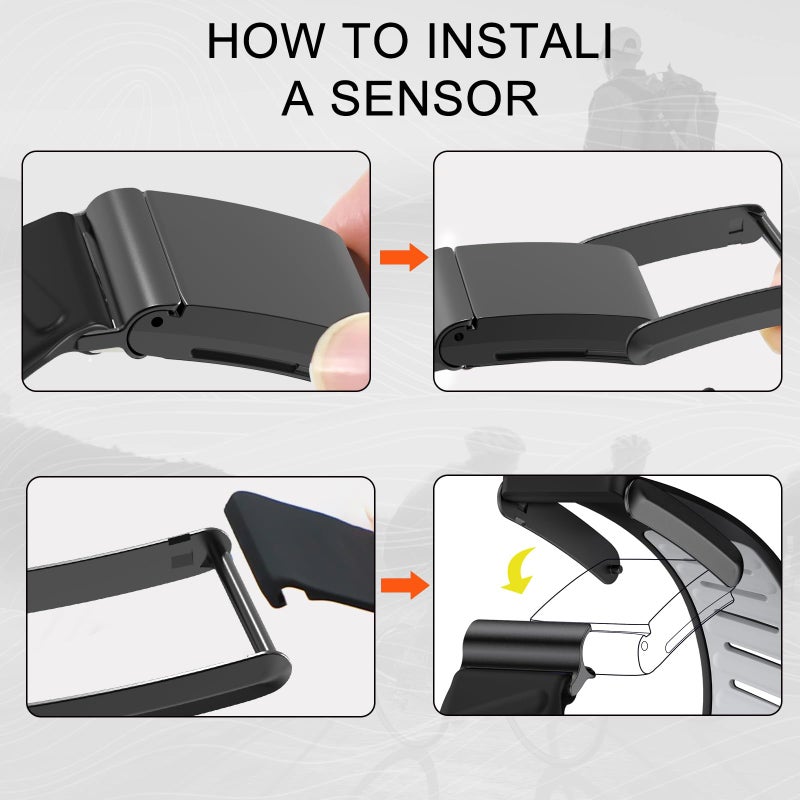 HOW TO INSTALI
A SENSOR