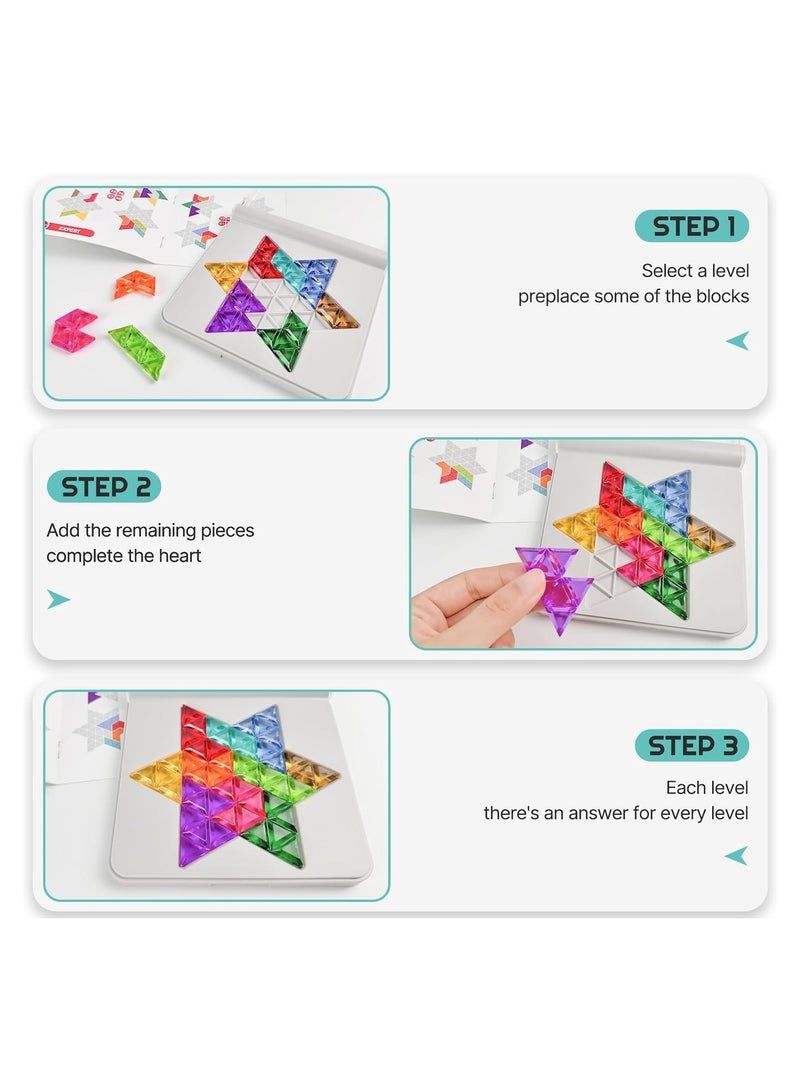 EXPERT

STEP 1

Select a level
preplace some of the blocks

STEP 2

Add the remaining pieces
complete the heart

STEP 3

Each level
there's an answer for every level