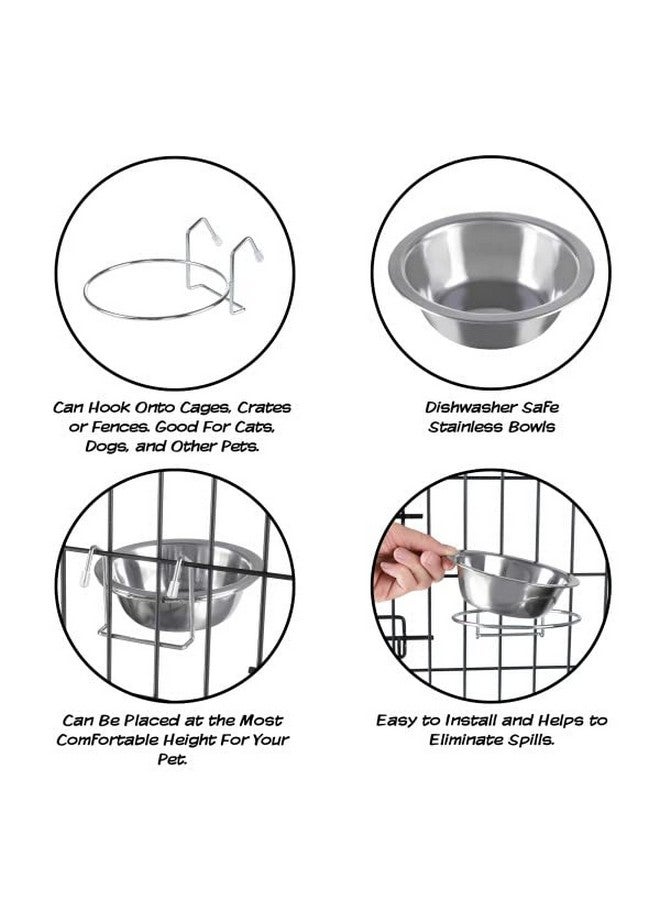 Can Hook Onto Cages, Crates or Fences. Good For Cats, Dogs, and Other Pets.

Dishwasher Safe Stainless Bowls

Can Be Placed at the Most Comfortable Height For Your Pet.

Easy to Install and Helps to Eliminate Spills.