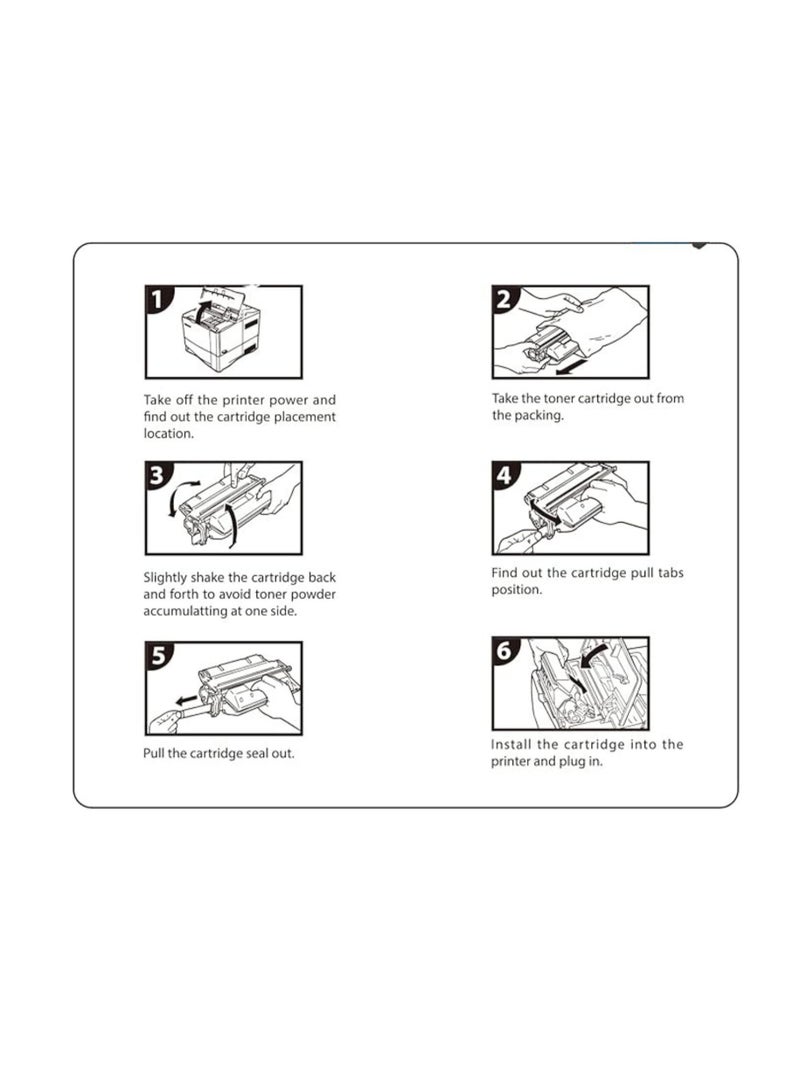 1

Take off the printer power and find out the cartridge placement location.

2

Take the toner cartridge out from the packing.

3

Slightly shake the cartridge back and forth to avoid toner powder accumulatting at one side.

4

Find out the cartridge pull tabs position.

5

Pull the cartridge seal out.

6

Install the cartridge into the printer and plug in.