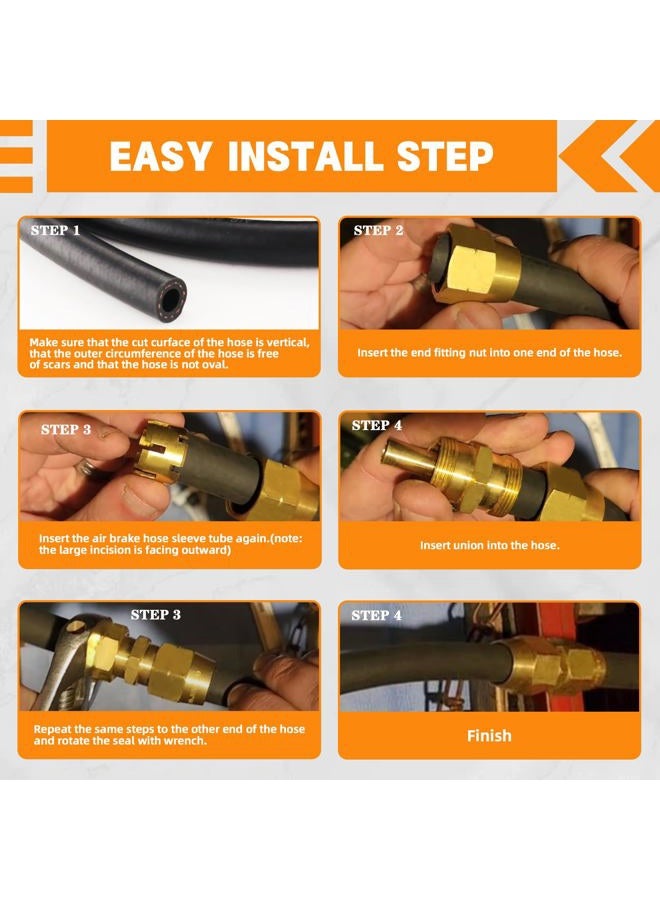 EASY INSTALL STEP

STEP 1

Make sure that the cut curface of the hose is vertical, that the outer circumference of the hose is free of scars and that the hose is not oval.

STEP 2

Insert the end fitting nut into one end of the hose.

STEP 3

Insert the air brake hose sleeve tube again.(note: the large incision is facing outward)

STEP 4

Insert union into the hose.

STEP 3

Repeat the same steps to the other end of the hose and rotate the seal with wrench.

STEP 4

Finish