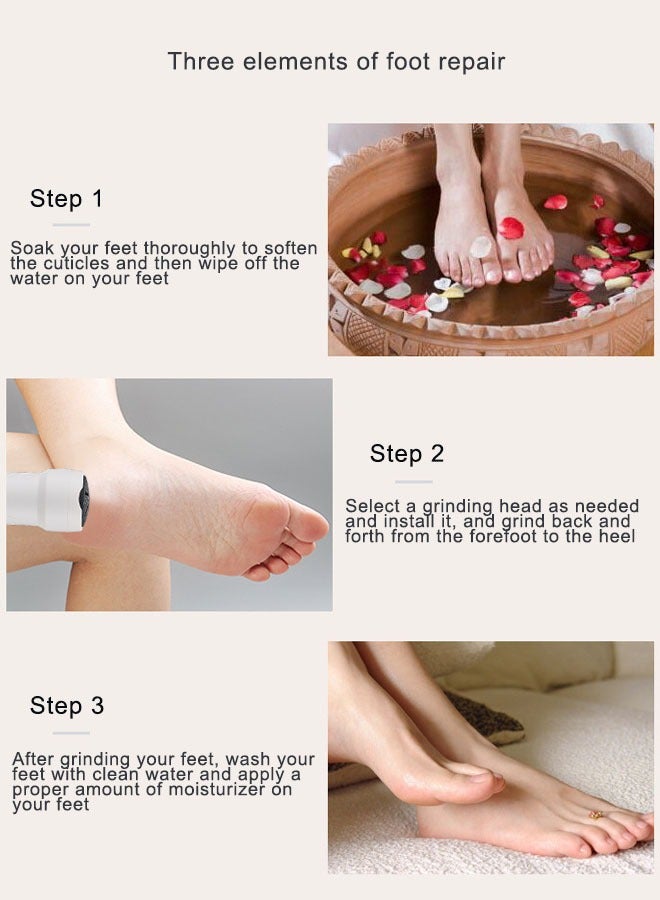 Three elements of foot repair

Step 1

Soak your feet thoroughly to soften the cuticles and then wipe off the water on your feet

Step 2

Select a grinding head as needed and install it, and grind back and forth from the forefoot to the heel

Step 3

After grinding your feet, wash your feet with clean water and apply a proper amount of moisturizer on your feet