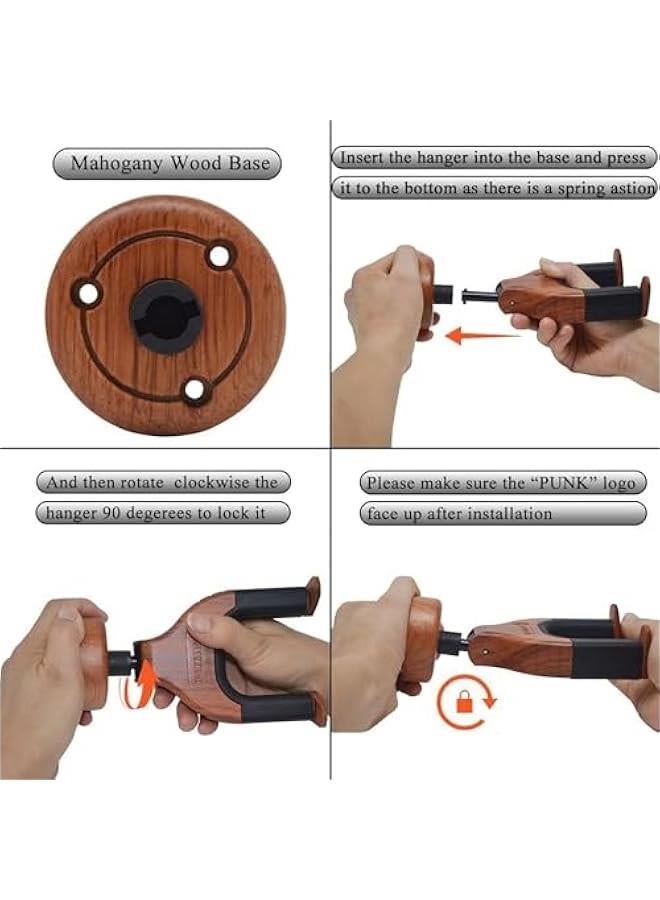 Mahogany Wood Base

Insert the hanger into the base and press

it to the bottom as there is a spring astion

And then rotate clockwise the

hanger 90 degerees to lock it

Please make sure the "PUNK" logo

face up after installation