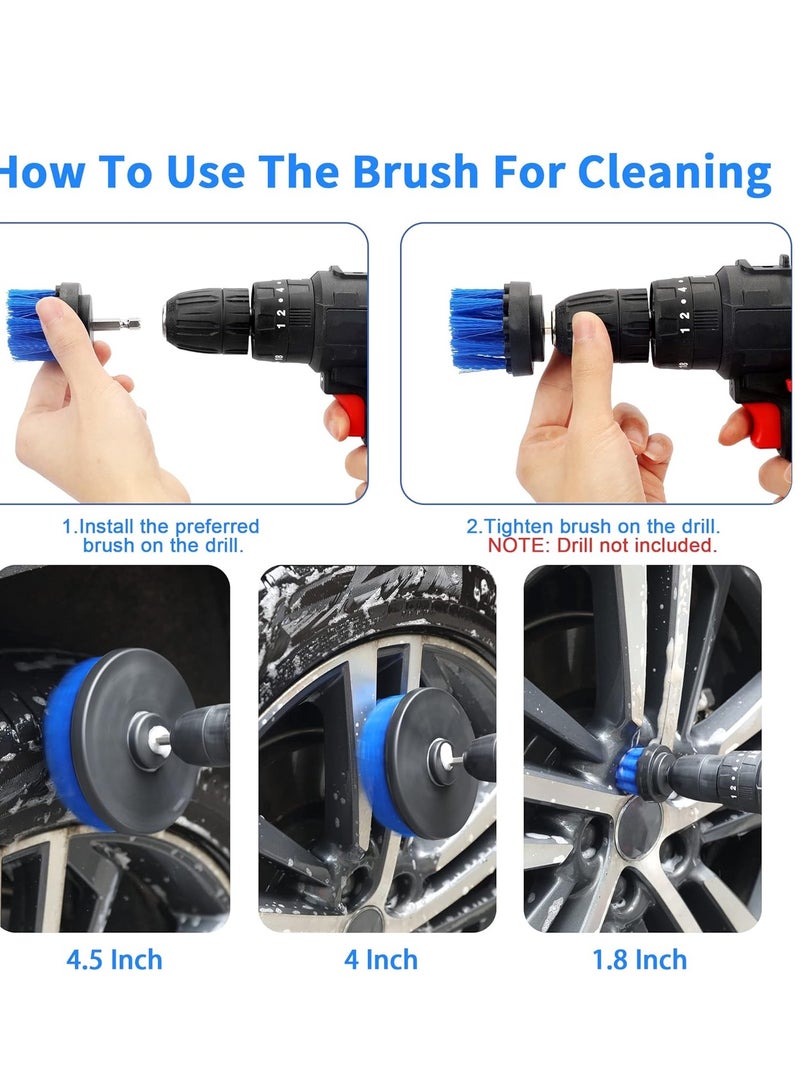 How To Use The Brush For Cleaning

1.Install the preferred brush on the drill.

2.Tighten brush on the drill.
NOTE: Drill not included.

4.5 Inch

4 Inch

1.8 Inch