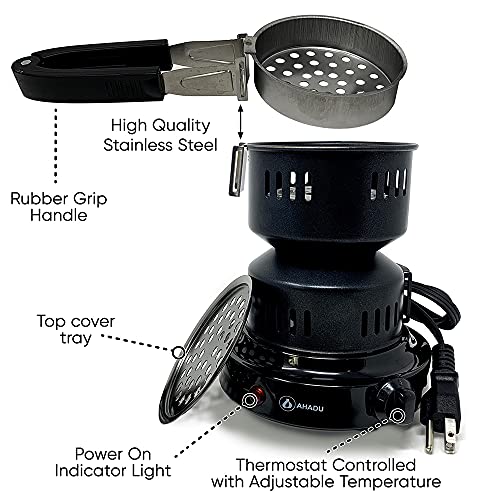 High Quality
Stainless Steel

Rubber Grip
Handle

Top cover
tray

AHADU

Power On
Indicator Light

Thermostat Controlled
with Adjustable Temperature