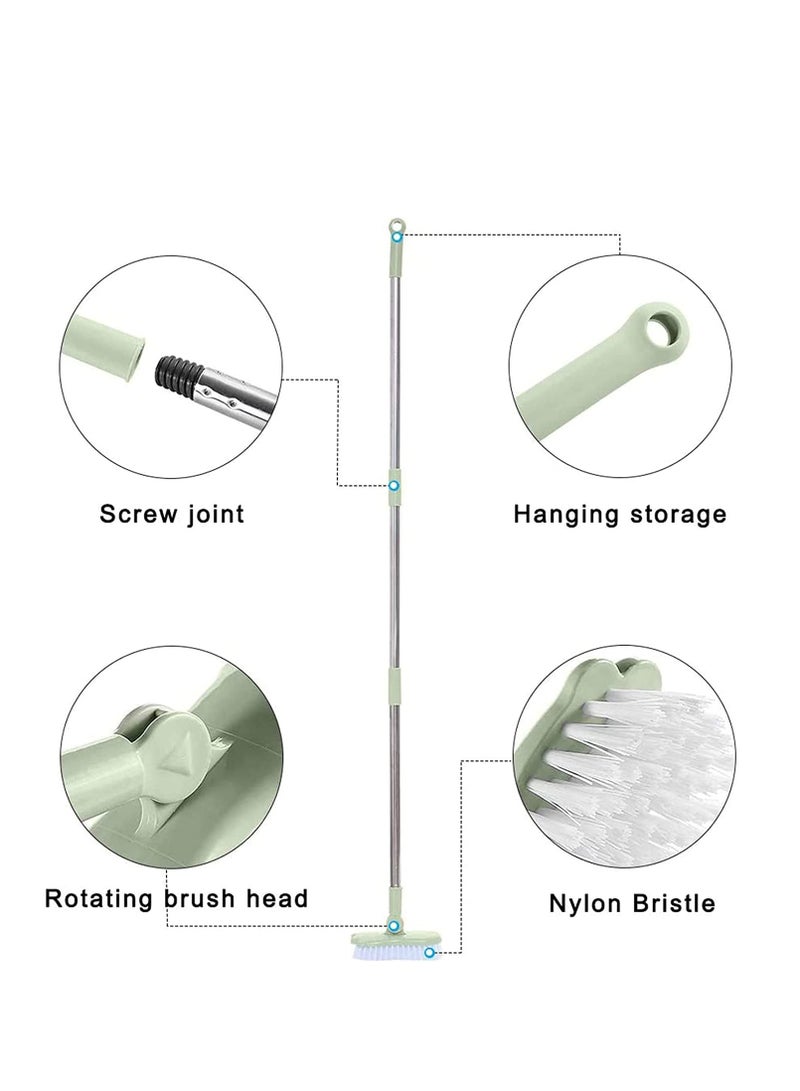 Screw joint

Hanging storage

Rotating brush head

Nylon Bristle