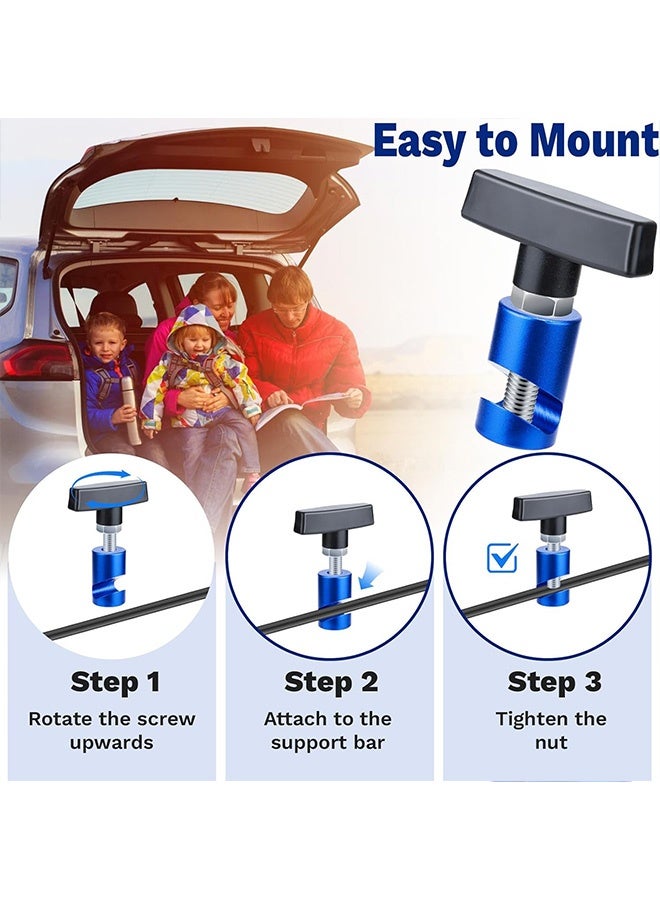 Easy to Mount

Step 1
Rotate the screw upwards

Step 2
Attach to the support bar

Step 3
Tighten the nut