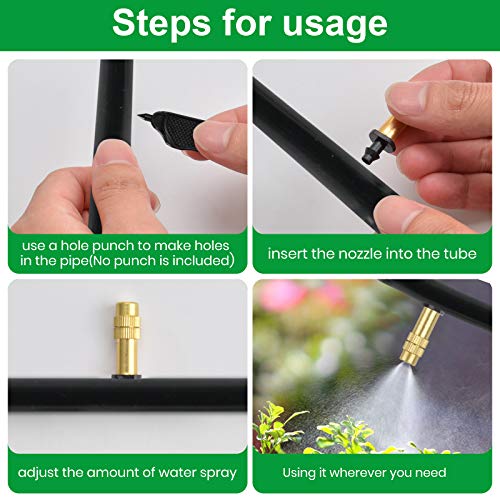 Steps for usage

use a hole punch to make holes in the pipe(No punch is included)

insert the nozzle into the tube

adjust the amount of water spray

Using it wherever you need