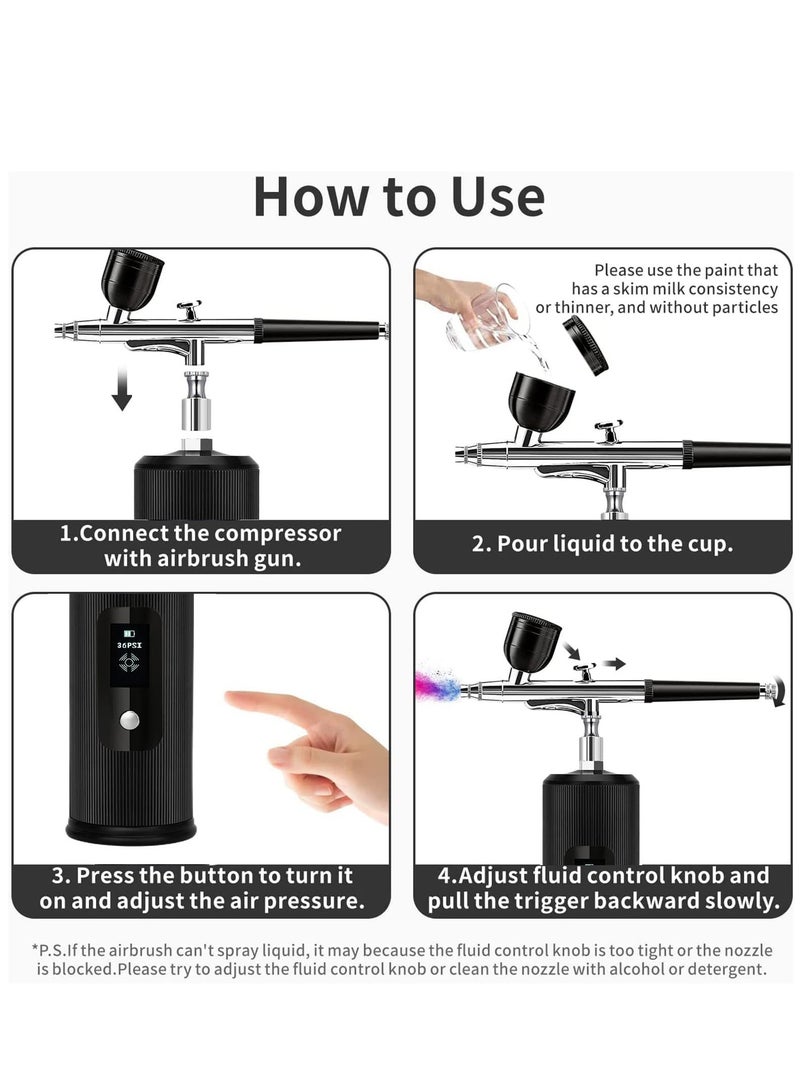 How to Use

1.Connect the compressor with airbrush gun.

Please use the paint that has a skim milk consistency or thinner, and without particles

2. Pour liquid to the cup.

36PSI

3. Press the button to turn it on and adjust the air pressure.

4.Adjust fluid control knob and pull the trigger backward slowly.

*P.S.If the airbrush can't spray liquid, it may because the fluid control knob is too tight or the nozzle is blocked.Please try to adjust the fluid control knob or clean the nozzle with alcohol or detergent.