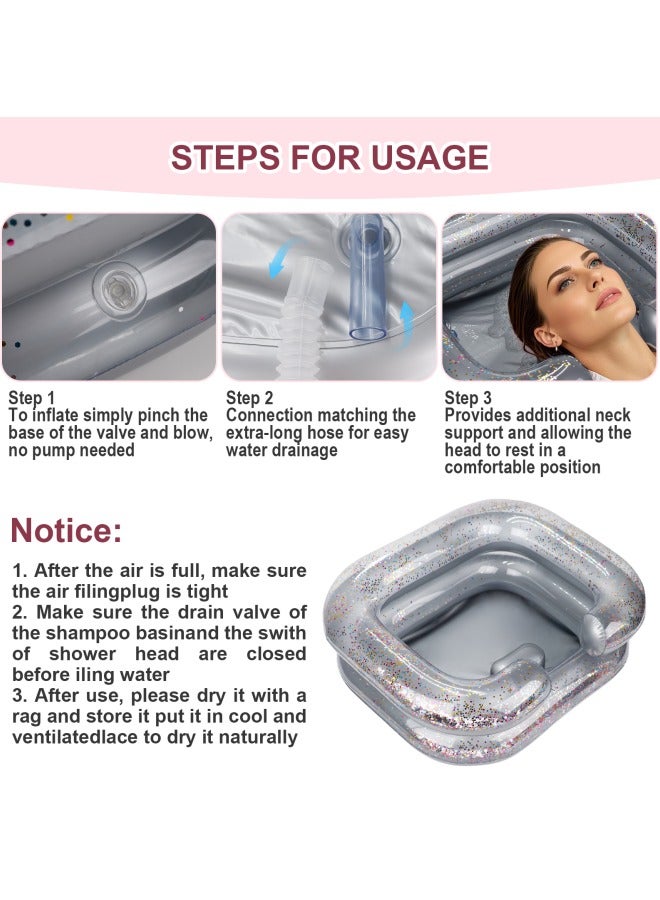 STEPS FOR USAGE

Step 1
To inflate simply pinch the base of the valve and blow, no pump needed

Step 2
Connection matching the extra-long hose for easy water drainage

Step 3
Provides additional neck support and allowing the head to rest in a comfortable position

Notice:

1. After the air is full, make sure the air filingplug is tight
2. Make sure the drain valve of the shampoo basinand the swith of shower head are closed before iling water
3. After use, please dry it with a rag and store it put it in cool and ventilatedlace to dry it naturally