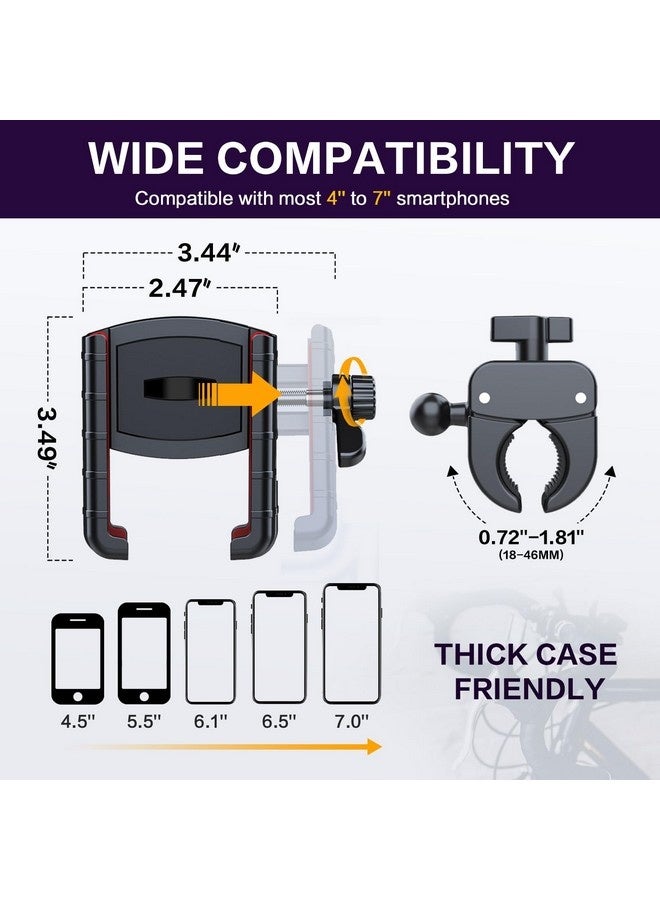 WIDE COMPATIBILITY

Compatible with most 4" to 7" smartphones

3.44"

2.47"

3.49"

0.72"–1.81"
(18–46MM)

4.5"
5.5"
6.1"
6.5"
7.0"

THICK CASE FRIENDLY