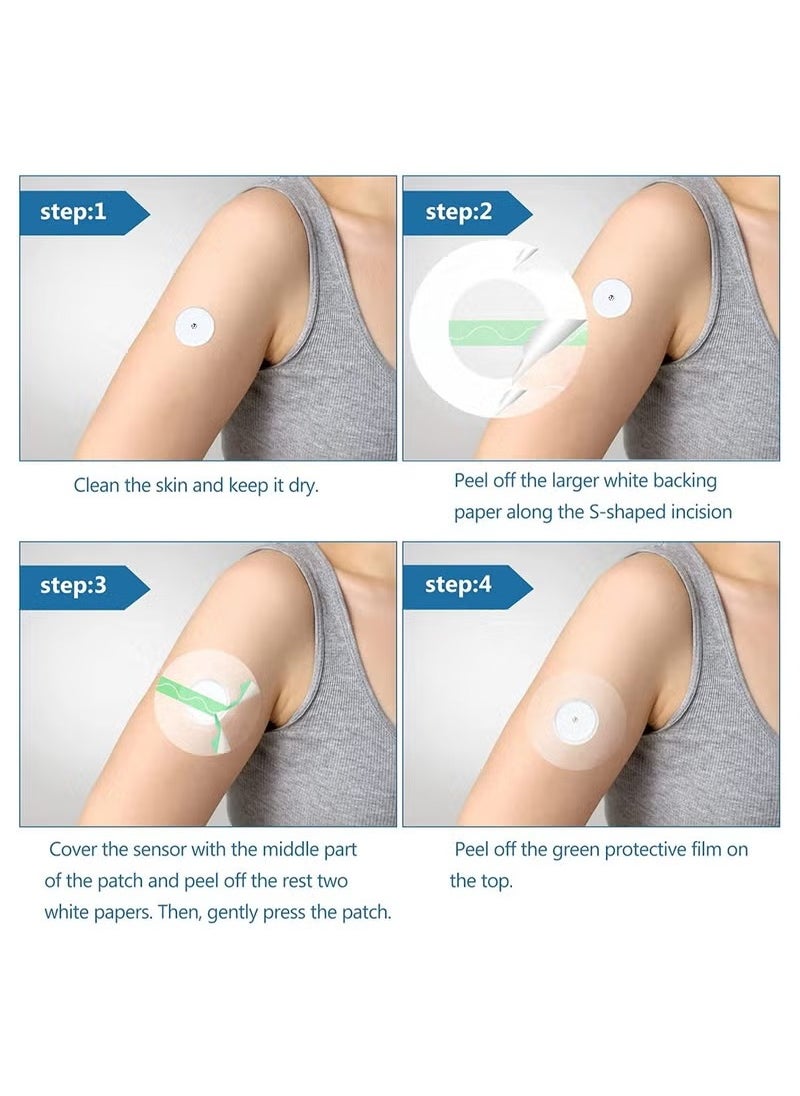 step:1

Clean the skin and keep it dry.

step:2

Peel off the larger white backing paper along the S-shaped incision

step:3

Cover the sensor with the middle part of the patch and peel off the rest two white papers. Then, gently press the patch.

step:4

Peel off the green protective film on the top.