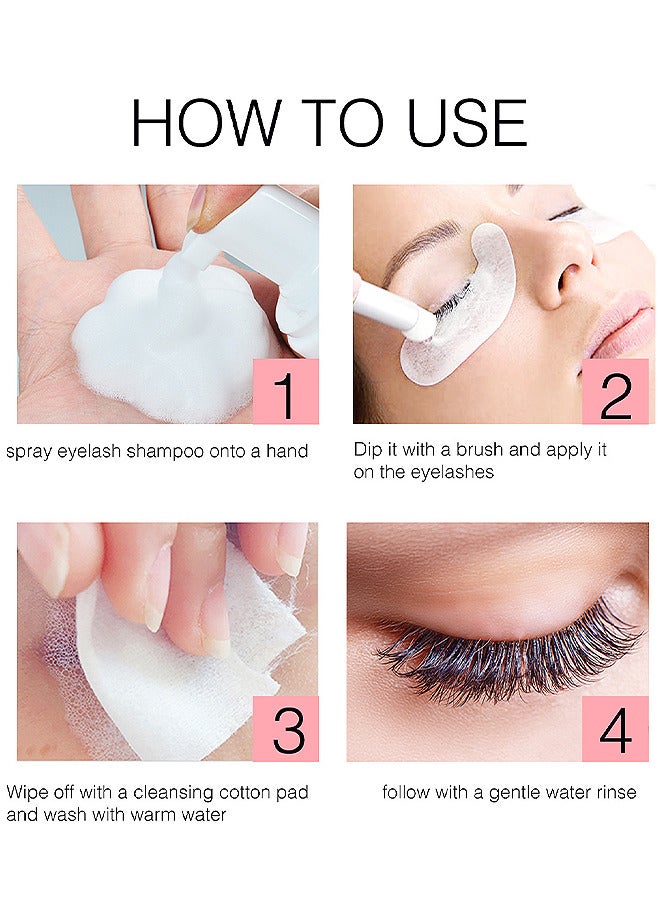 HOW TO USE

1

spray eyelash shampoo onto a hand

2

Dip it with a brush and apply it on the eyelashes

3

Wipe off with a cleansing cotton pad and wash with warm water

4

follow with a gentle water rinse