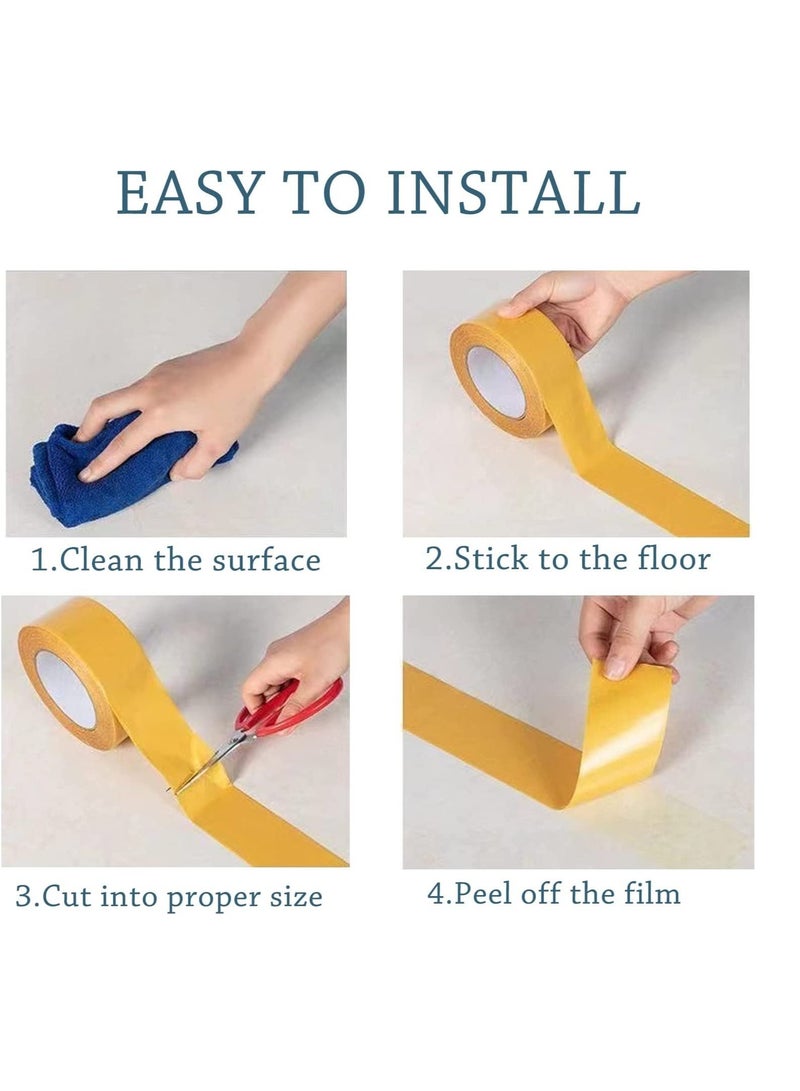 EASY TO INSTALL

1.Clean the surface

2.Stick to the floor

3.Cut into proper size

4.Peel off the film