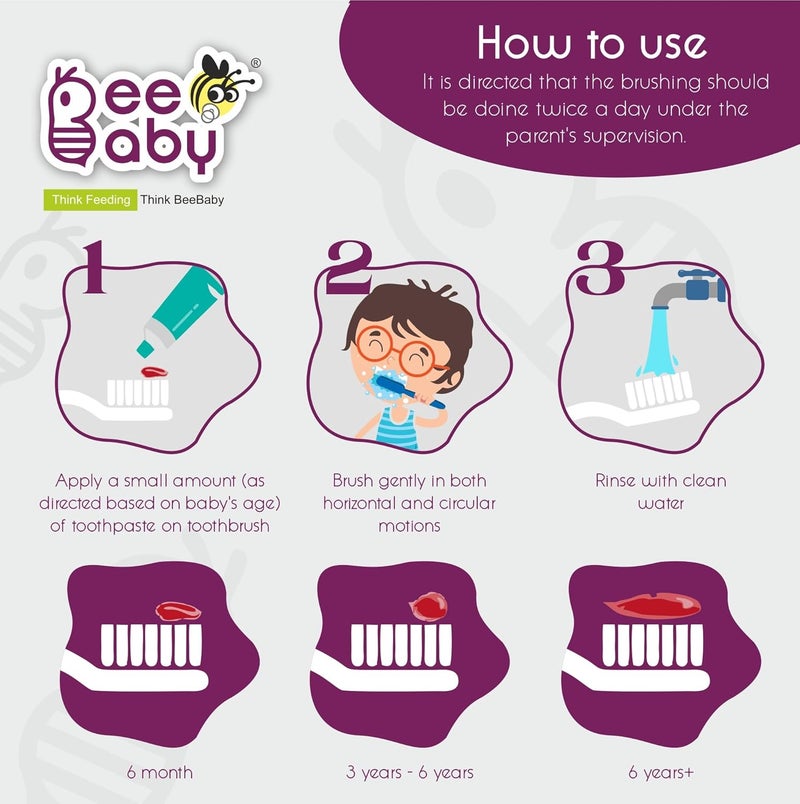 Bee Baby®

Think Feeding Think BeeBaby

How to use

It is directed that the brushing should be doine twice a day under the parent's supervision.

1

Apply a small amount (as directed based on baby's age) of toothpaste on toothbrush

2

Brush gently in both horizontal and circular motions

3

Rinse with clean water

6 month

3 years - 6 years

6 years+