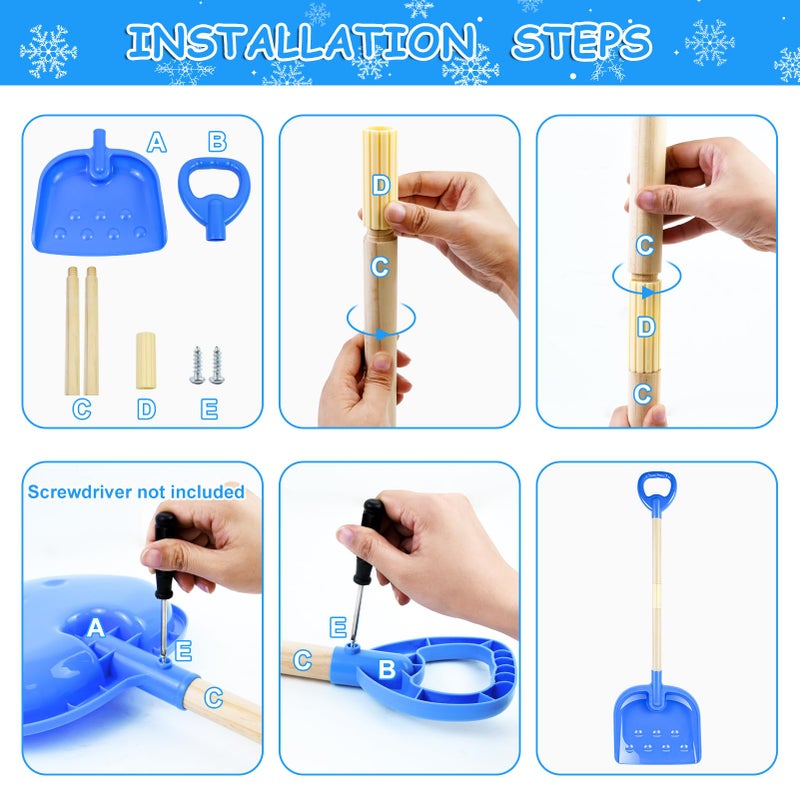 INSTALLATION STEPS

A B C D E

D C

C D C

Screwdriver not included
A E C

E C B