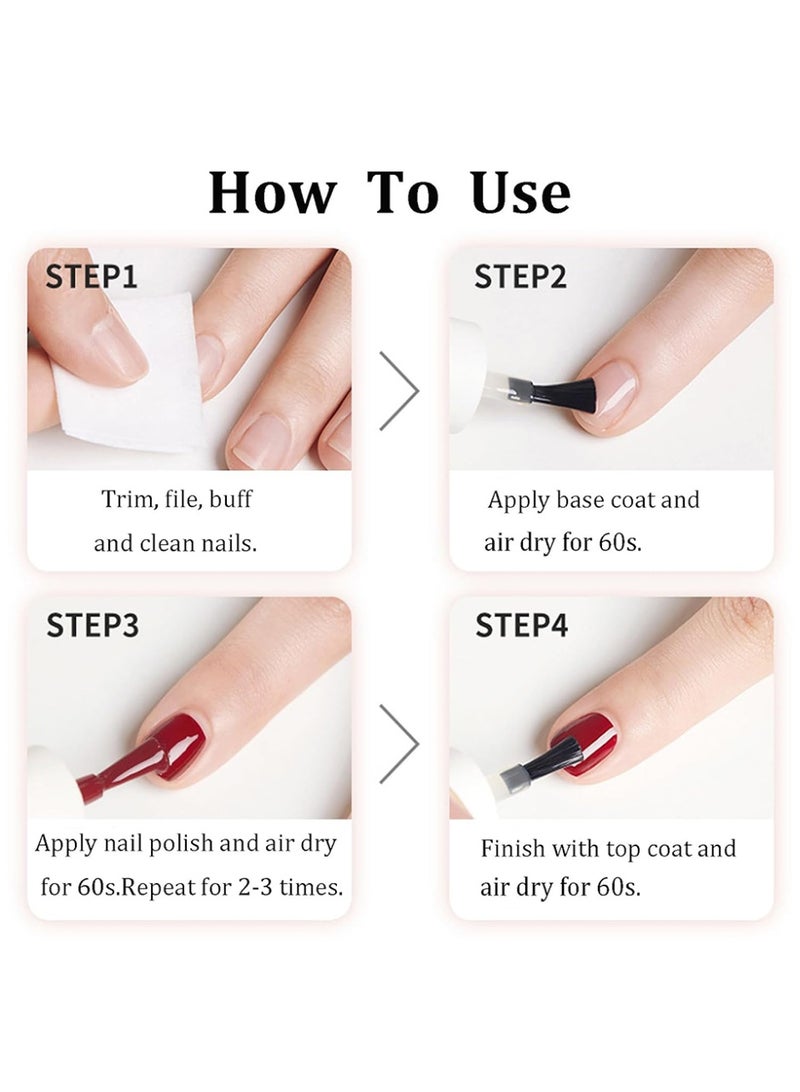 How To Use

STEP1

Trim, file, buff and clean nails.

STEP2

Apply base coat and air dry for 60s.

STEP3

Apply nail polish and air dry for 60s.Repeat for 2-3 times.

STEP4

Finish with top coat and air dry for 60s.