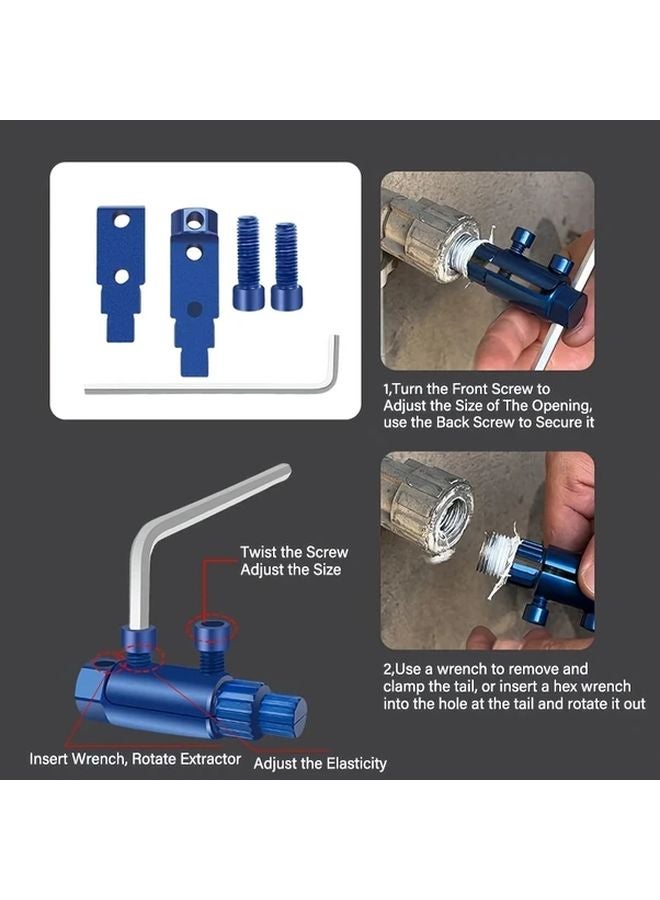 1,Turn the Front Screw to Adjust the Size of The Opening, use the Back Screw to Secure it

Twist the Screw Adjust the Size

2,Use a wrench to remove and clamp the tail, or insert a hex wrench into the hole at the tail and rotate it out

Insert Wrench, Rotate Extractor

Adjust the Elasticity