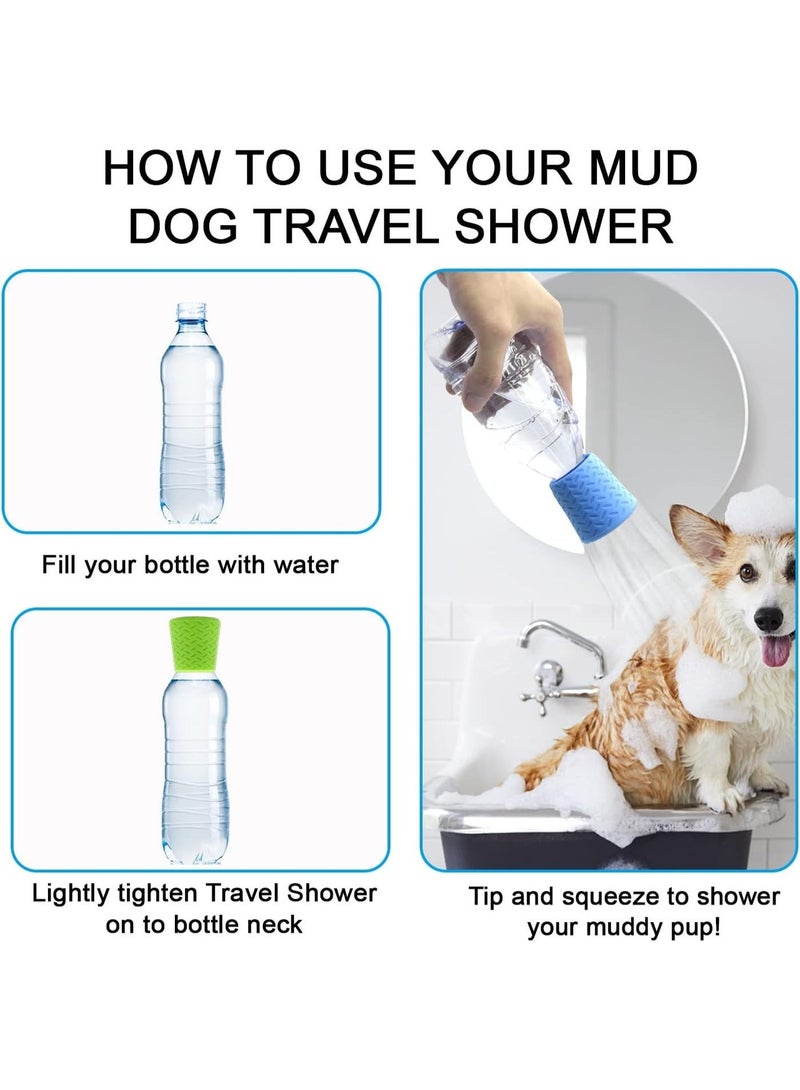 HOW TO USE YOUR MUD DOG TRAVEL SHOWER

Fill your bottle with water

Lightly tighten Travel Shower on to bottle neck

Tip and squeeze to shower your muddy pup!