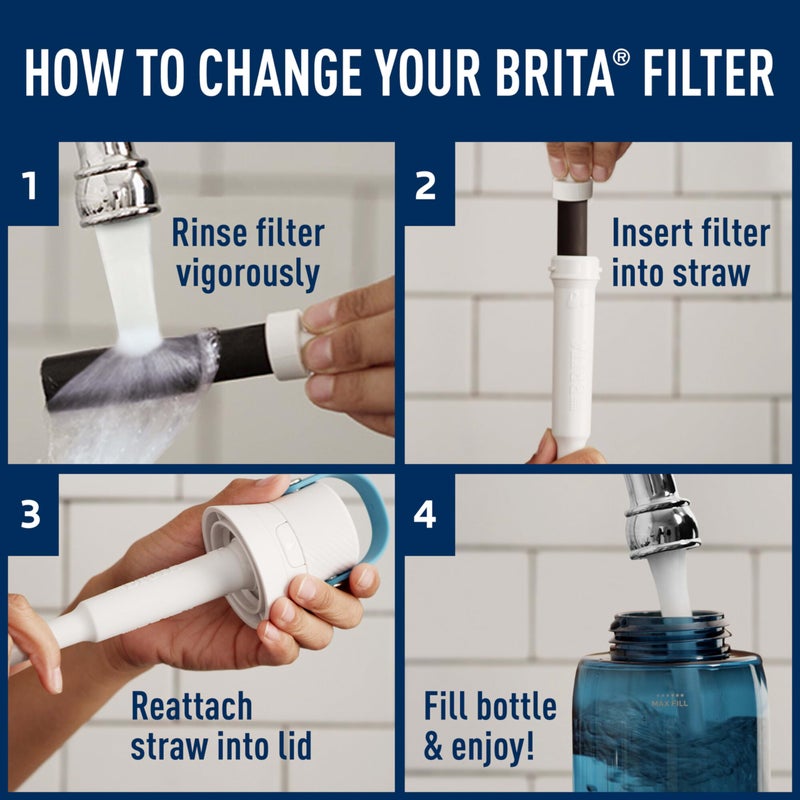 HOW TO CHANGE YOUR BRITA® FILTER

1

Rinse filter vigorously

2

Insert filter into straw

3

Reattach straw into lid

4

Fill bottle & enjoy!

MAX FILL