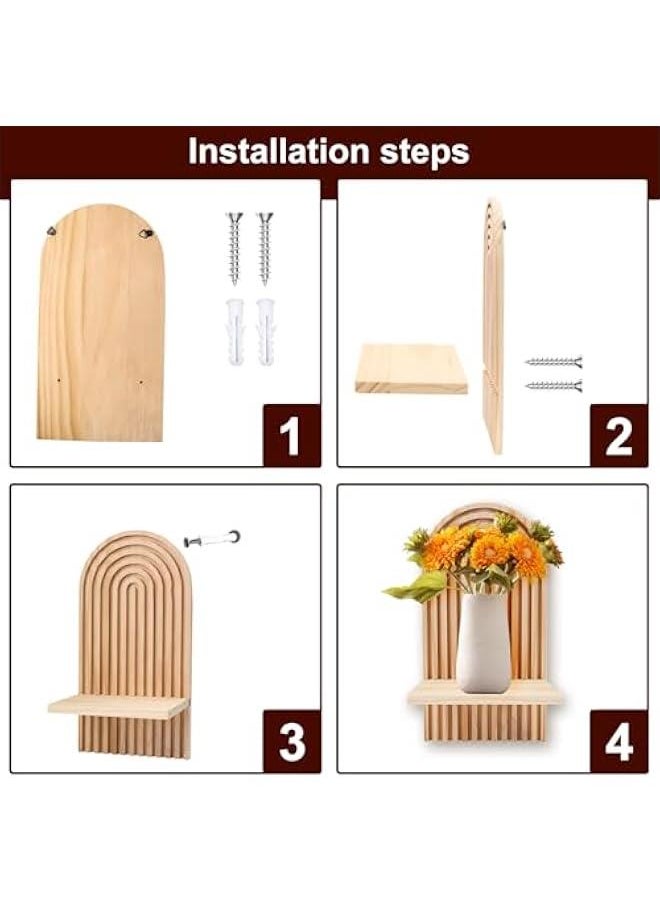 Installation steps

1

2

3

4