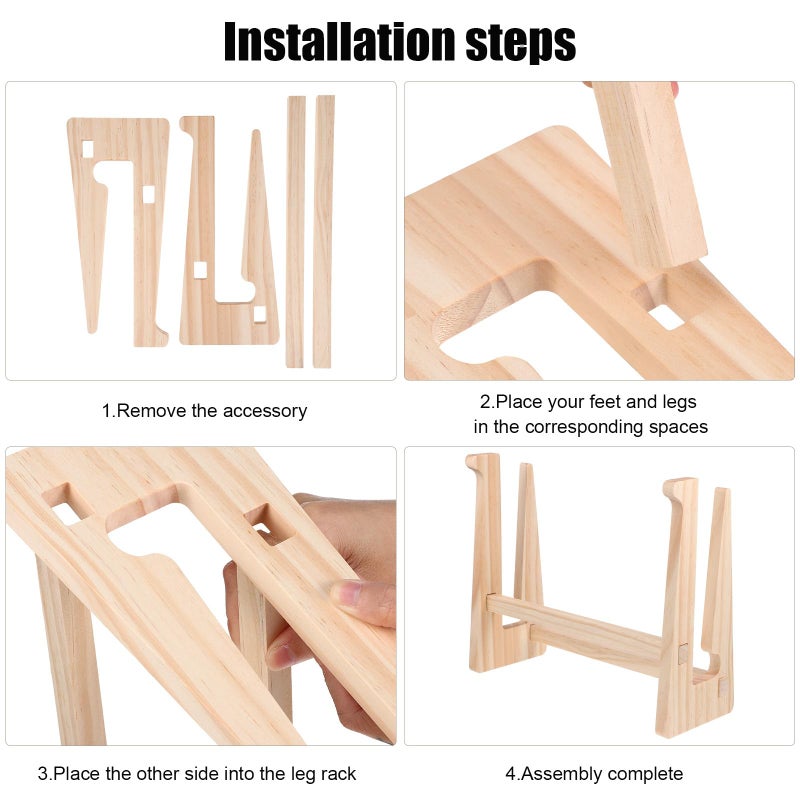 Installation steps

1.Remove the accessory

2.Place your feet and legs in the corresponding spaces

3.Place the other side into the leg rack

4.Assembly complete