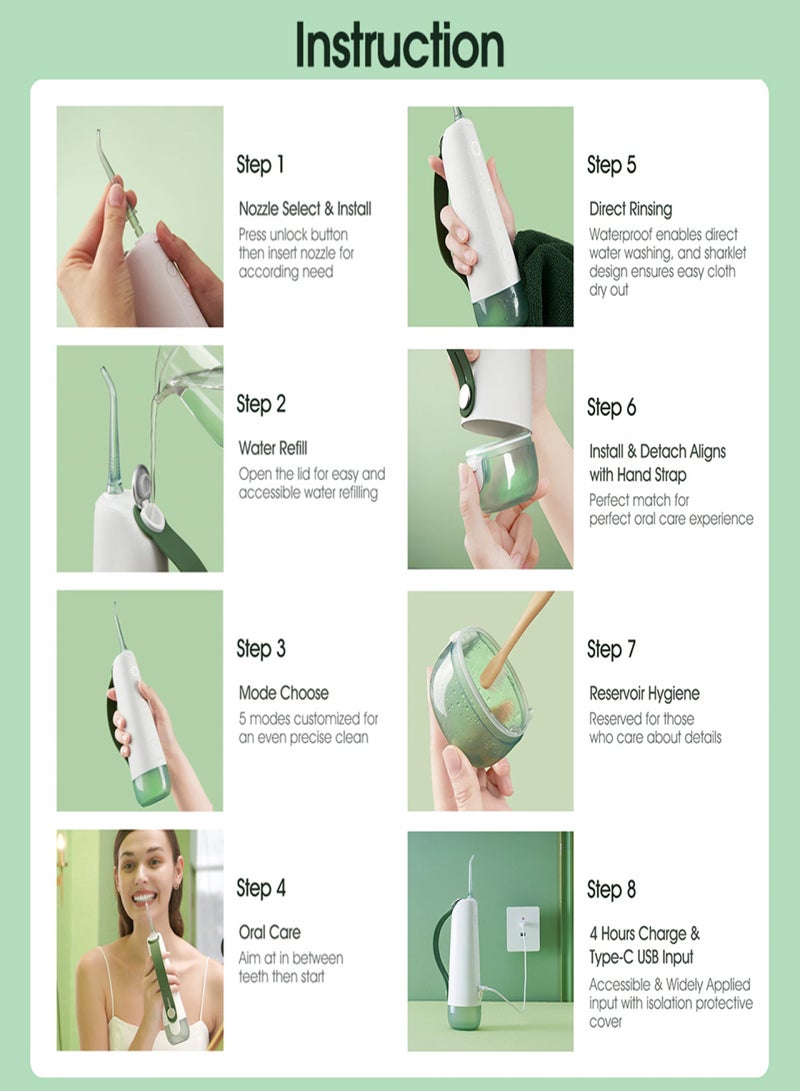 Instruction

Step 1

Nozzle Select & Install

Press unlock button then insert nozzle for according need

Step 2

Water Refill

Open the lid for easy and accessible water refilling

Step 3

Mode Choose

5 modes customized for an even precise clean

Step 4

Oral Care

Aim at in between teeth then start

Step 5

Direct Rinsing

Waterproof enables direct water washing, and sharklet design ensures easy cloth dry out

Step 6

Install & Detach Aligns with Hand Strap

Perfect match for perfect oral care experience

Step 7

Reservoir Hygiene

Reserved for those who care about details

Step 8

4 Hours Charge & Type-C USB Input

Accessible & Widely Applied input with isolation protective cover