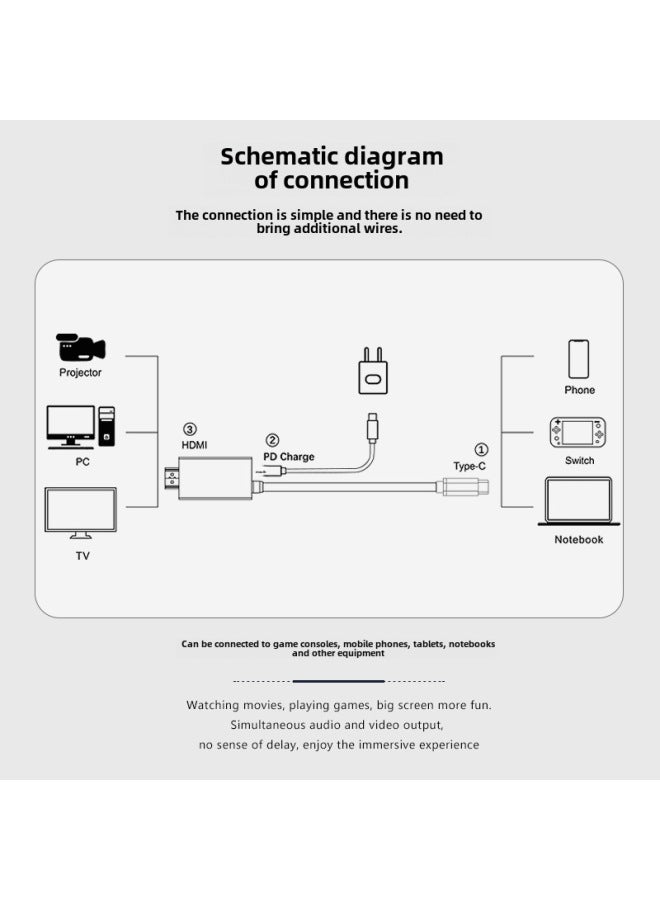 Schematic diagram of connection

The connection is simple and there is no need to bring additional wires.

Projector

PC

TV

③ HDMI

② PD Charge

① Type-C

Phone

Switch

Notebook

Can be connected to game consoles, mobile phones, tablets, notebooks and other equipment

Watching movies, playing games, big screen more fun.
Simultaneous audio and video output,
no sense of delay, enjoy the immersive experience