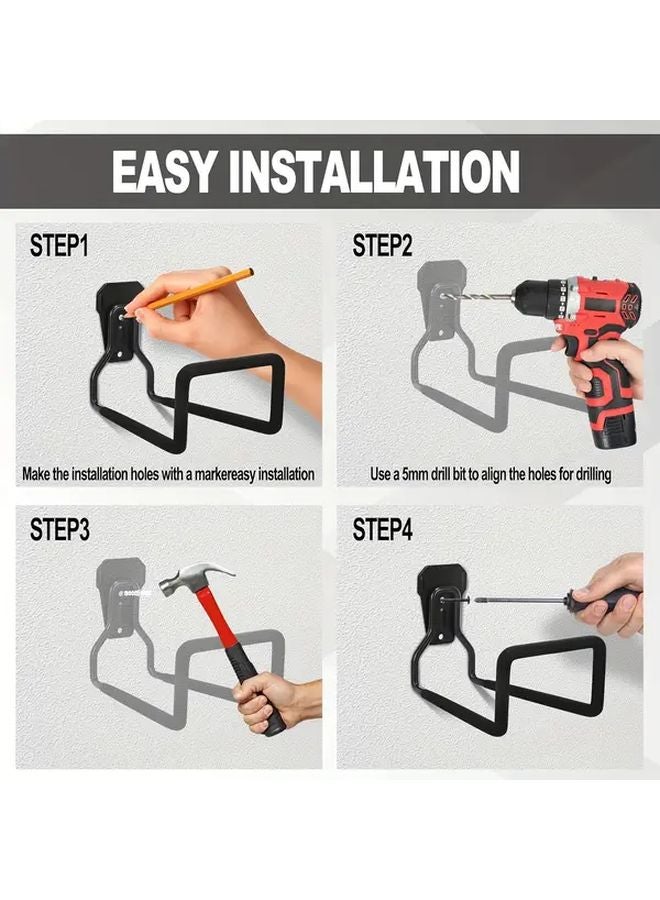 EASY INSTALLATION

STEP1

Make the installation holes with a markereasy installation

STEP2

Use a 5mm drill bit to align the holes for drilling

STEP3

STEP4