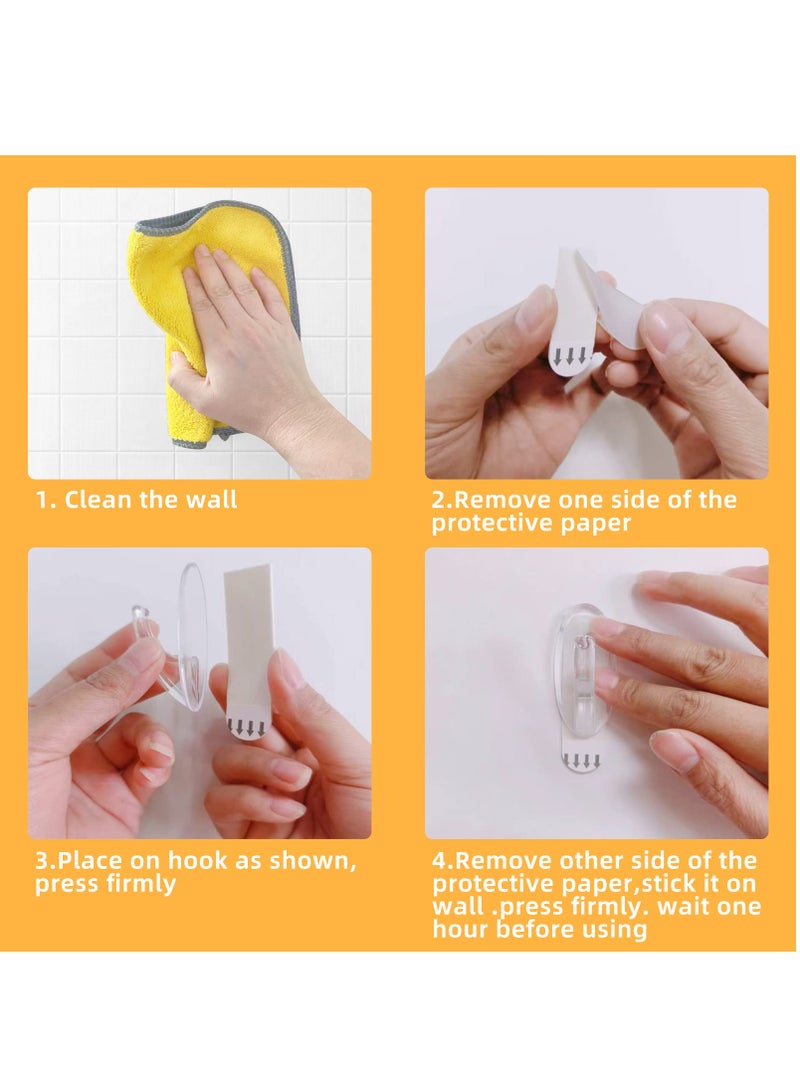 1. Clean the wall

2.Remove one side of the protective paper

3.Place on hook as shown, press firmly

4.Remove other side of the protective paper,stick it on wall .press firmly. wait one hour before using