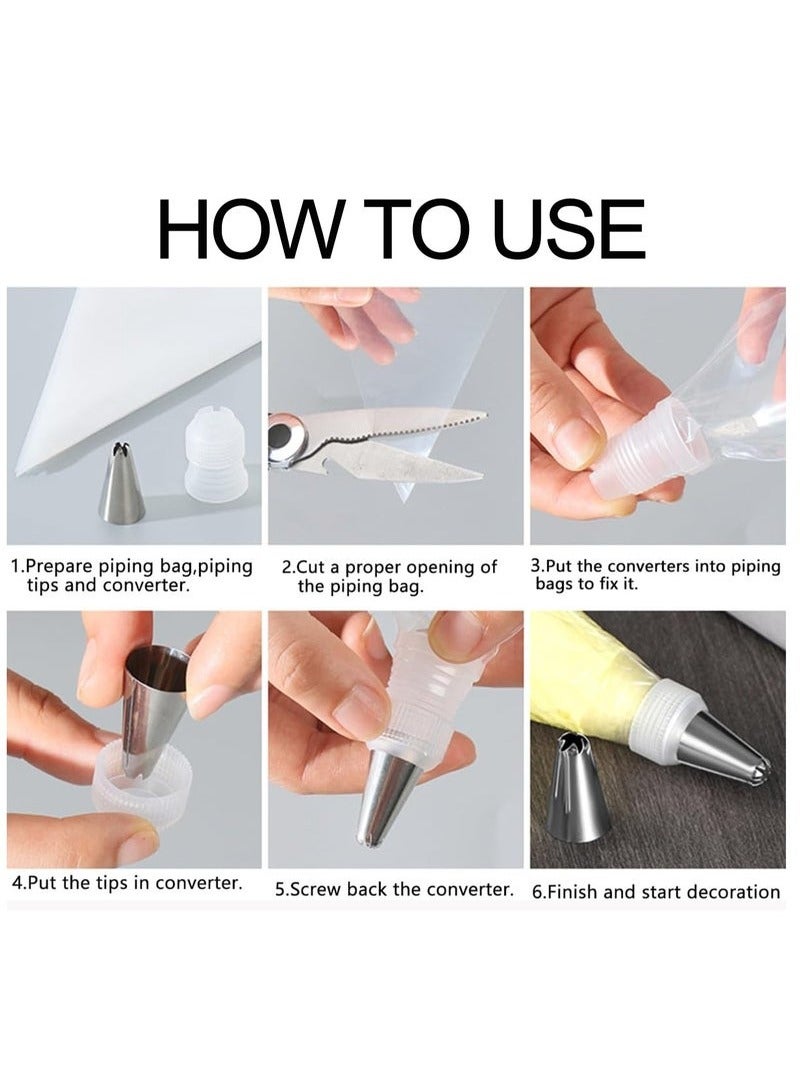 HOW TO USE

1.Prepare piping bag,piping tips and converter.

2.Cut a proper opening of the piping bag.

3.Put the converters into piping bags to fix it.

4.Put the tips in converter.

5.Screw back the converter.

6.Finish and start decoration