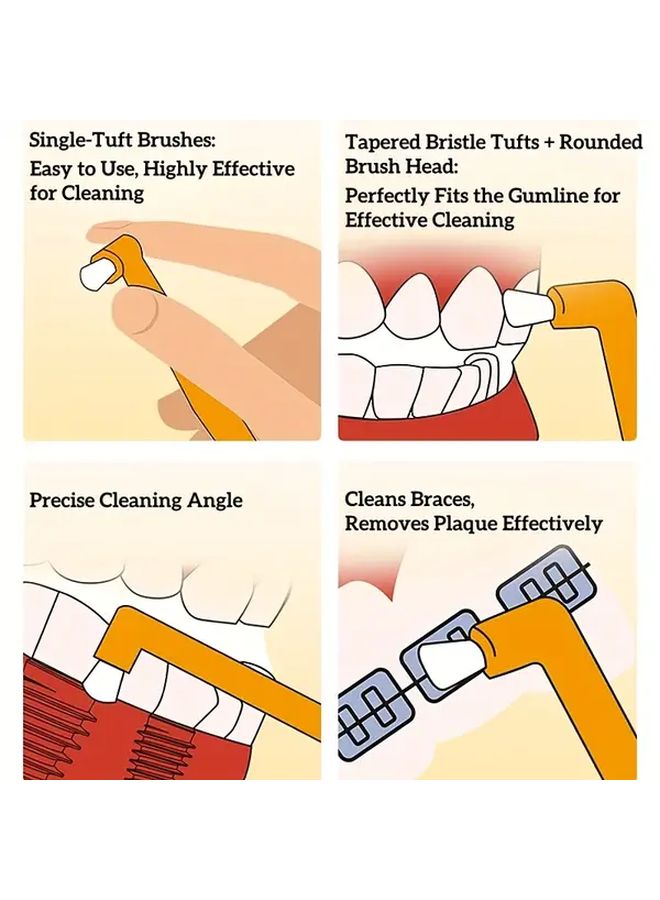 Single-Tuft Brushes:
Easy to Use, Highly Effective for Cleaning

Tapered Bristle Tufts + Rounded Brush Head:
Perfectly Fits the Gumline for Effective Cleaning

Precise Cleaning Angle

Cleans Braces,
Removes Plaque Effectively