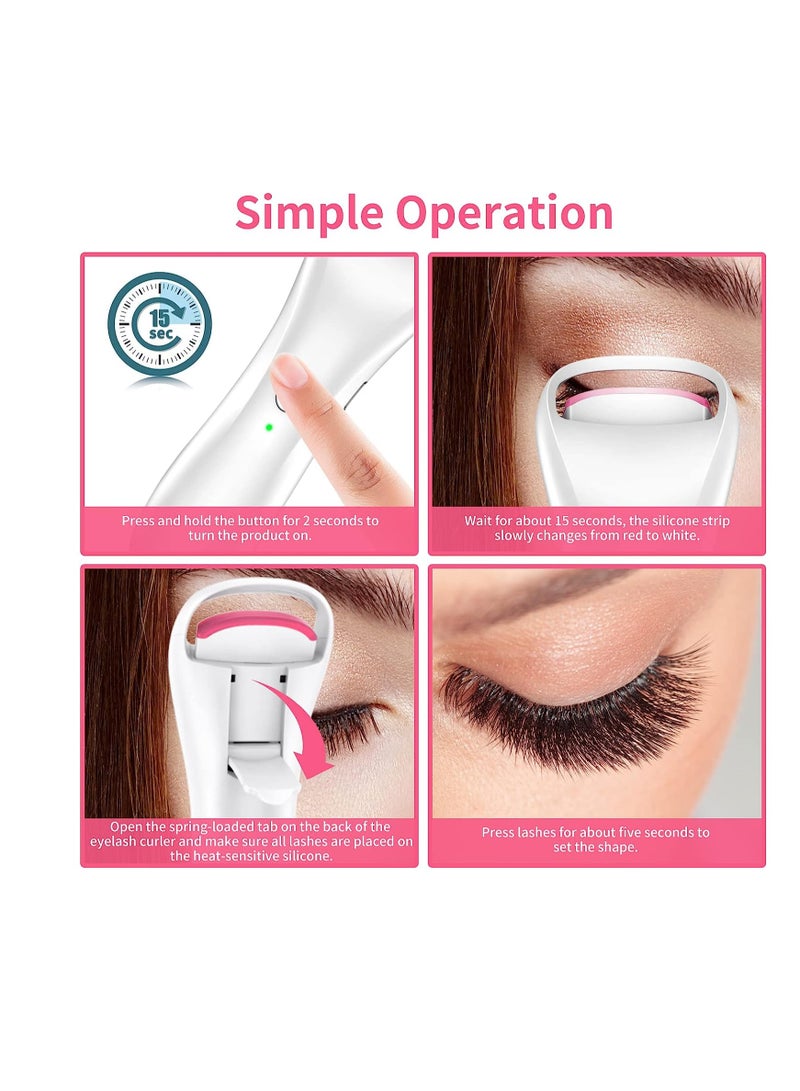 Simple Operation

15 sec

Press and hold the button for 2 seconds to turn the product on.

Wait for about 15 seconds, the silicone strip slowly changes from red to white.

Open the spring-loaded tab on the back of the eyelash curler and make sure all lashes are placed on the heat-sensitive silicone.

Press lashes for about five seconds to set the shape.