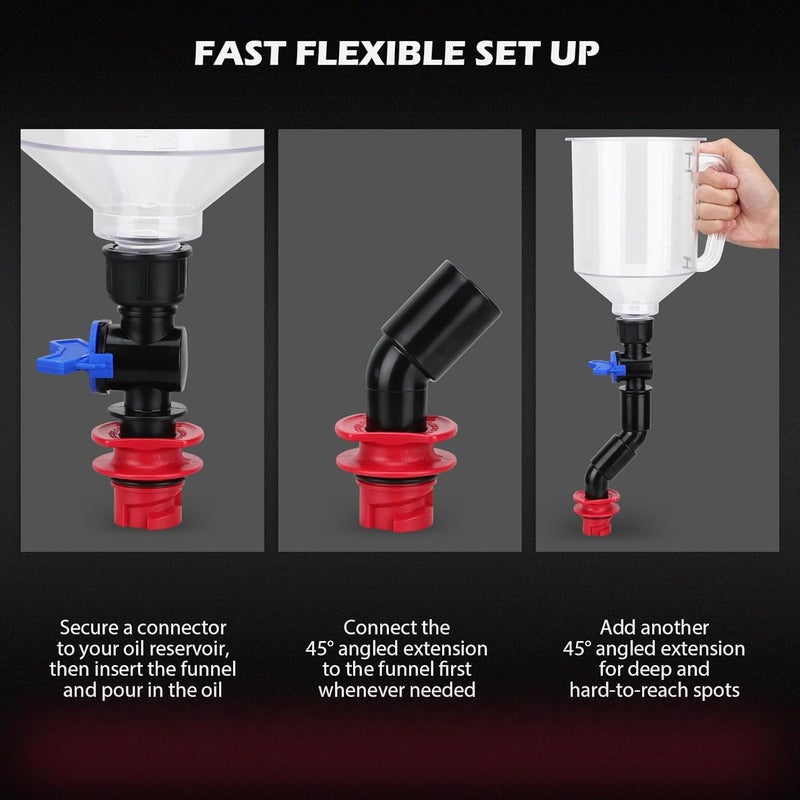 FAST FLEXIBLE SET UP

Secure a connector to your oil reservoir, then insert the funnel and pour in the oil

Connect the 45° angled extension to the funnel first whenever needed

Add another 45° angled extension for deep and hard-to-reach spots