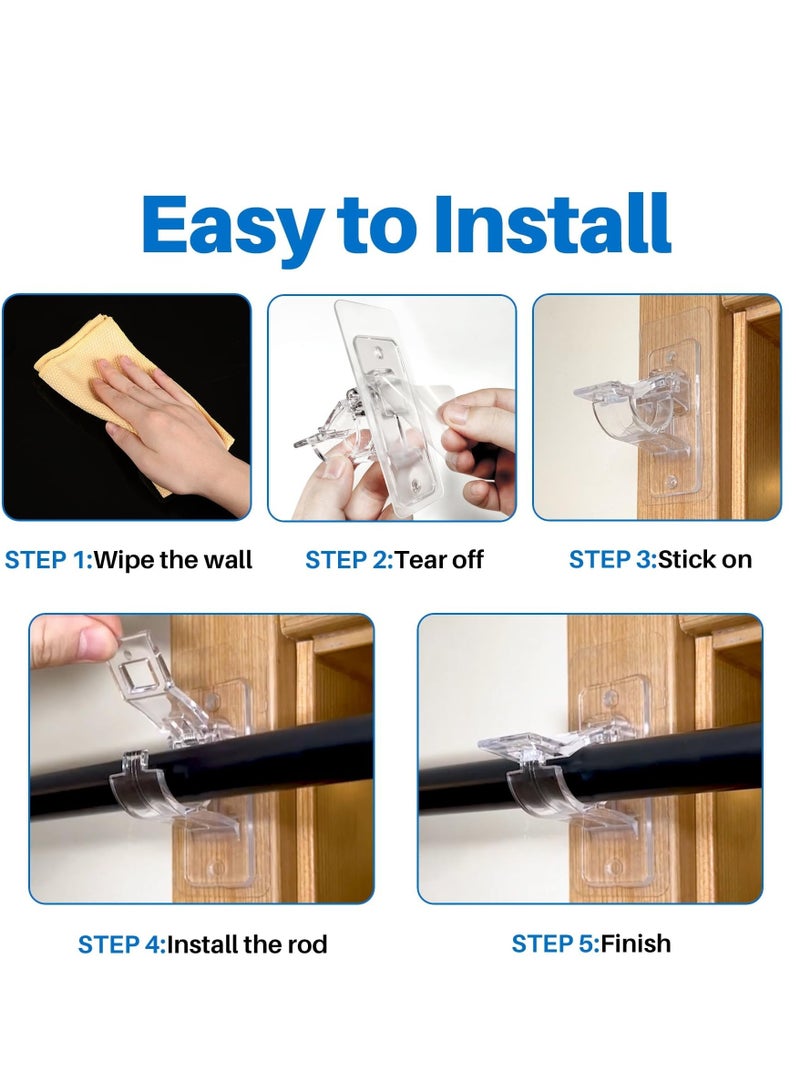 Easy to Install

STEP 1:Wipe the wall

STEP 2:Tear off

STEP 3:Stick on

STEP 4:Install the rod

STEP 5:Finish