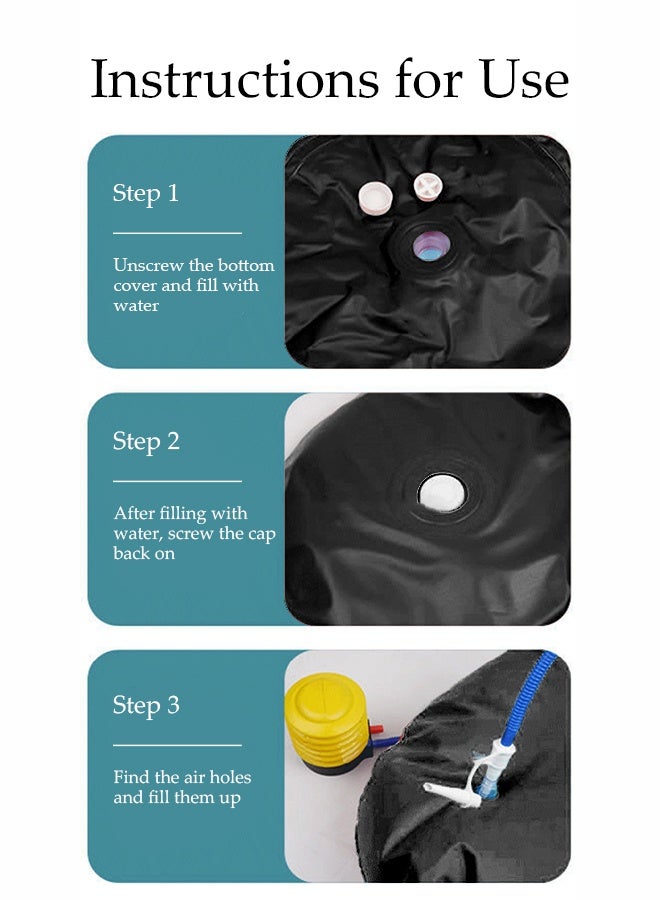 Instructions for Use

Step 1

Unscrew the bottom cover and fill with water

Step 2

After filling with water, screw the cap back on

Step 3

Find the air holes and fill them up