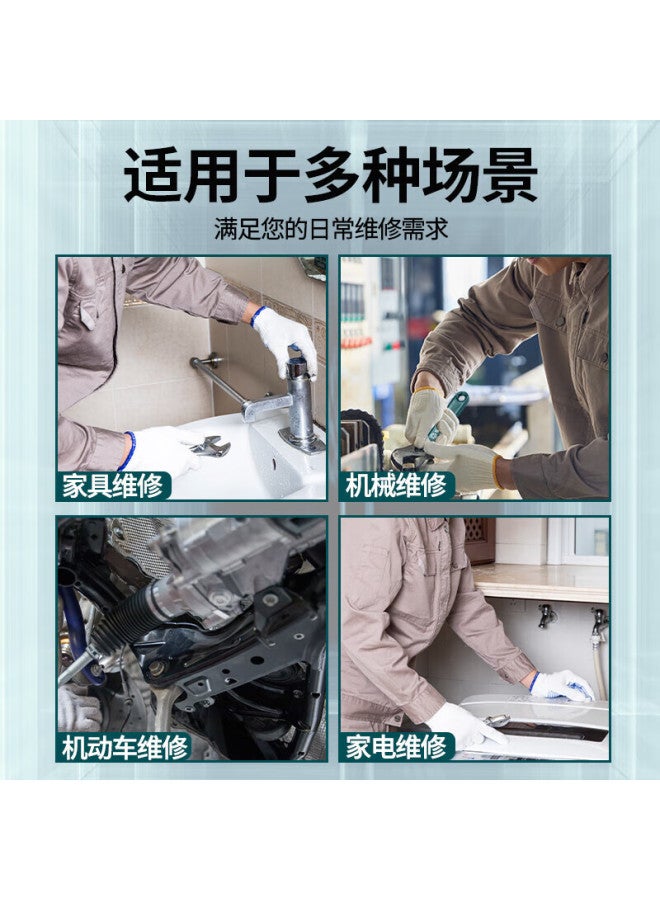 适用于多种场景

满足您的日常维修需求

家具维修

机械维修

机动车维修

家电维修