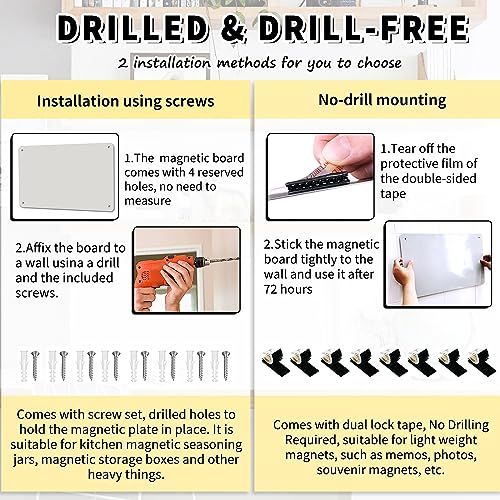 DRILLED & DRILL-FREE

2 installation methods for you to choose

Installation using screws

1.The magnetic board comes with 4 reserved holes, no need to measure

2.Affix the board to a wall usina a drill and the included screws.

Comes with screw set, drilled holes to hold the magnetic plate in place. It is suitable for kitchen magnetic seasoning jars, magnetic storage boxes and other heavy things.

No-drill mounting

1.Tear off the protective film of the double-sided tape

2.Stick the magnetic board tightly to the wall and use it after 72 hours

Comes with dual lock tape, No Drilling Required, suitable for light weight magnets, such as memos, photos, souvenir magnets, etc.