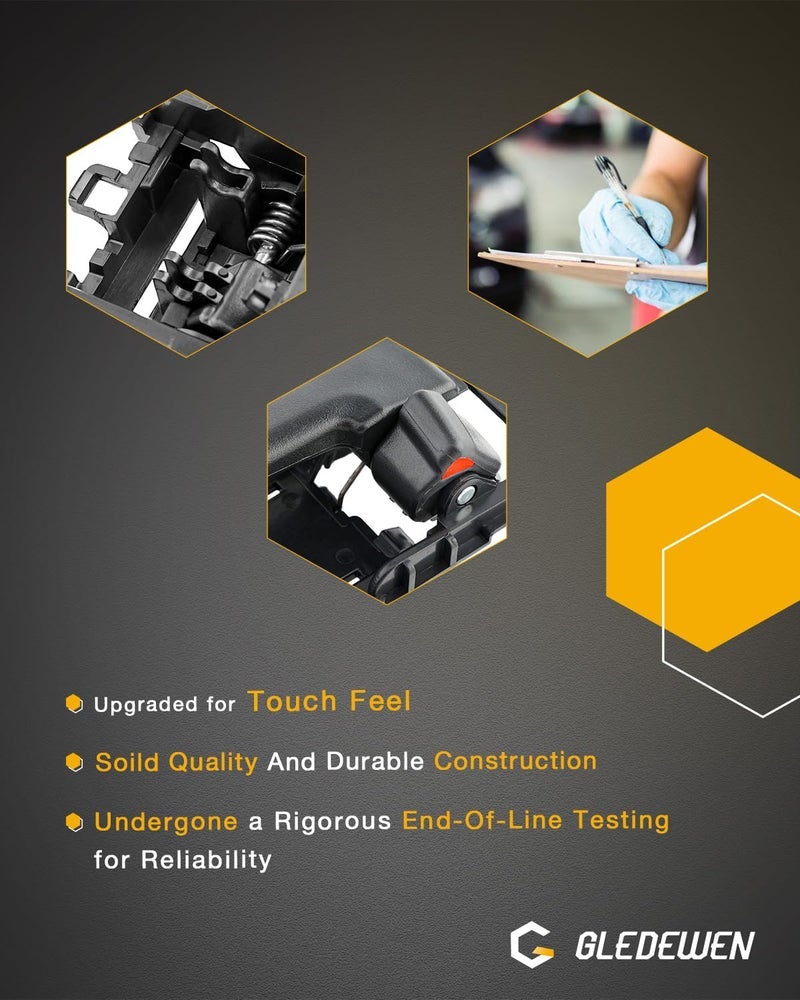 Upgraded for Touch Feel

Soild Quality And Durable Construction

Undergone a Rigorous End-Of-Line Testing for Reliability

GLEDEWEN